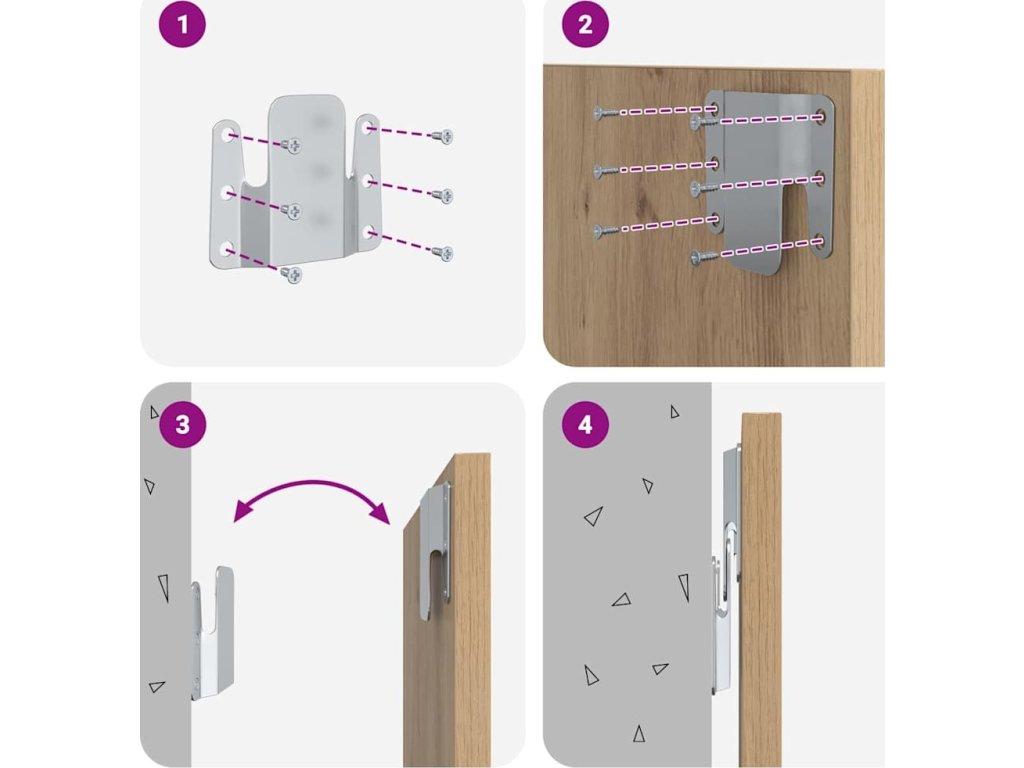 1

2

3

4