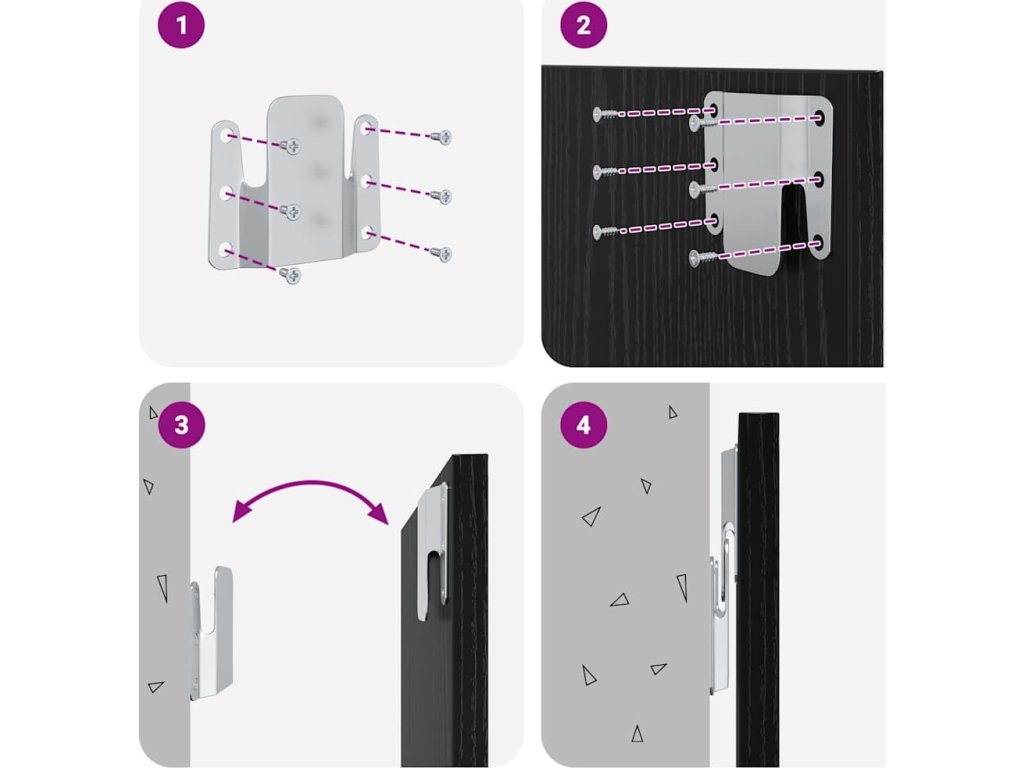 1

2

3

4