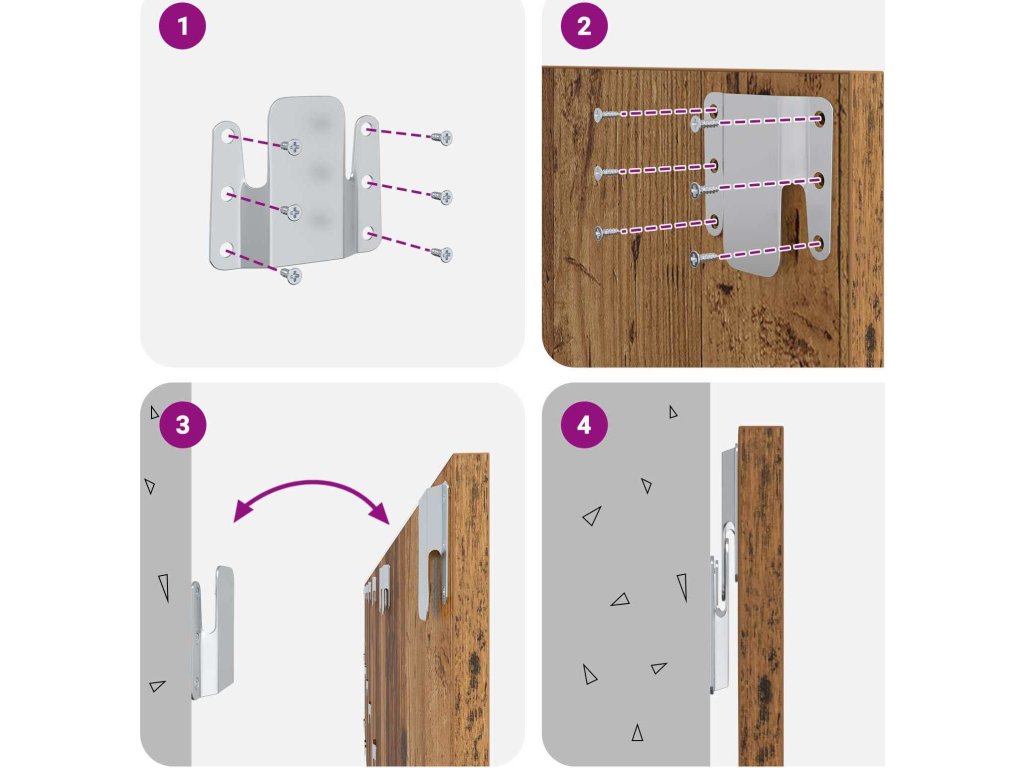 1

2

3

4