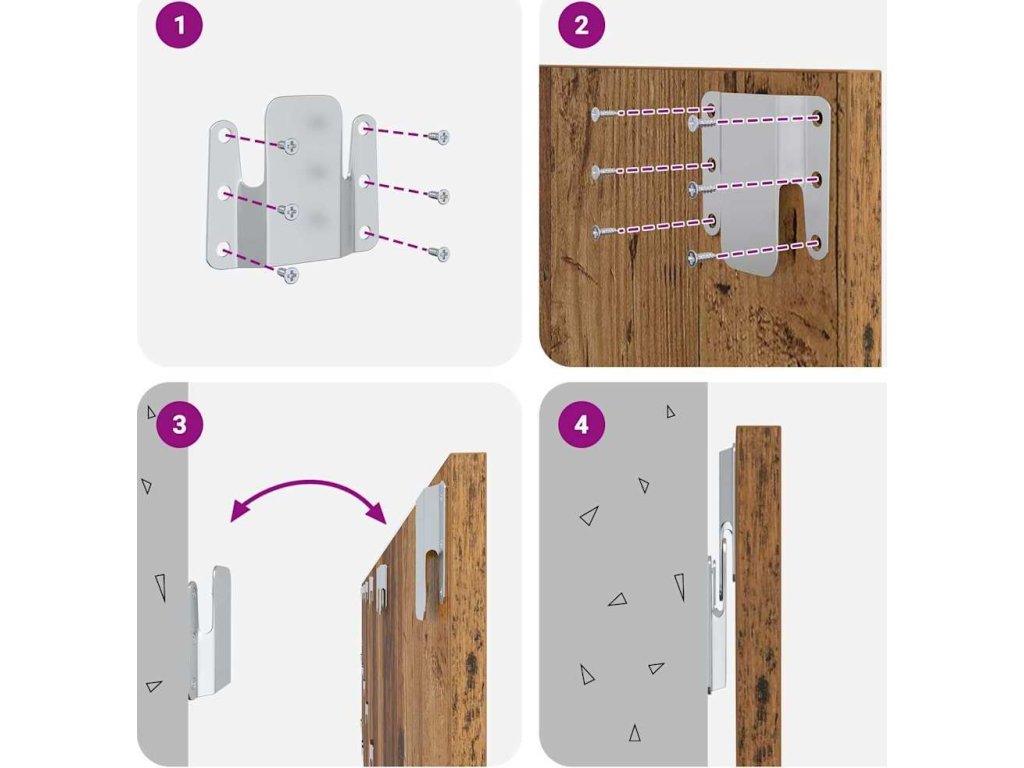 1

2

3

4