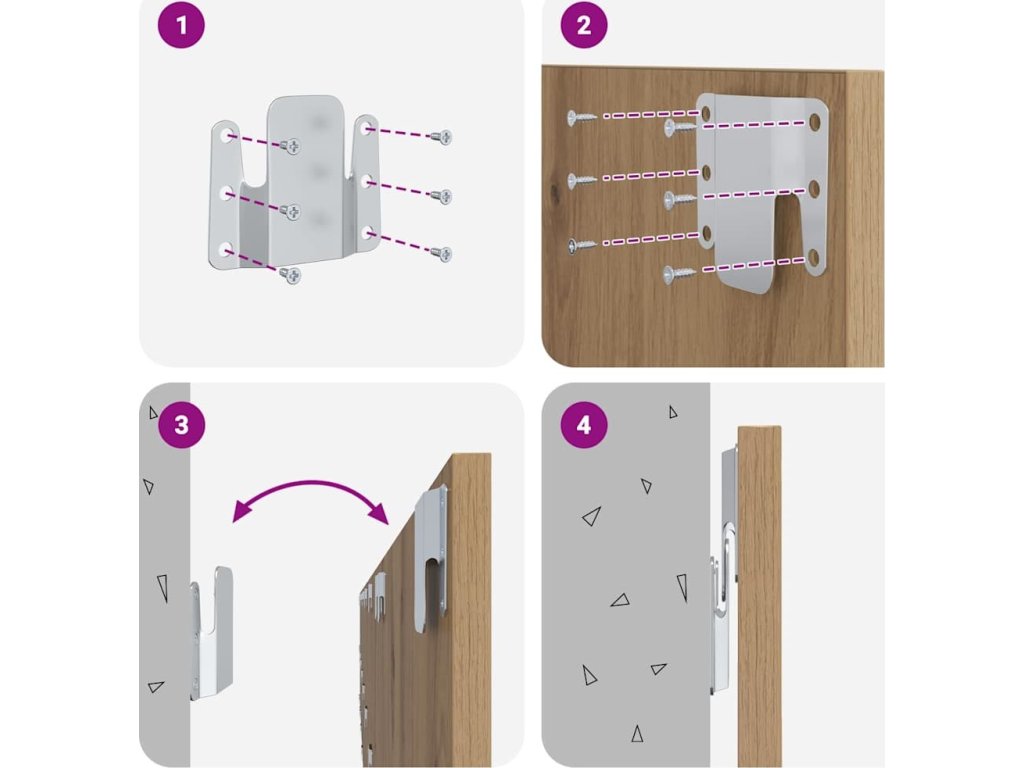 1

2

3

4