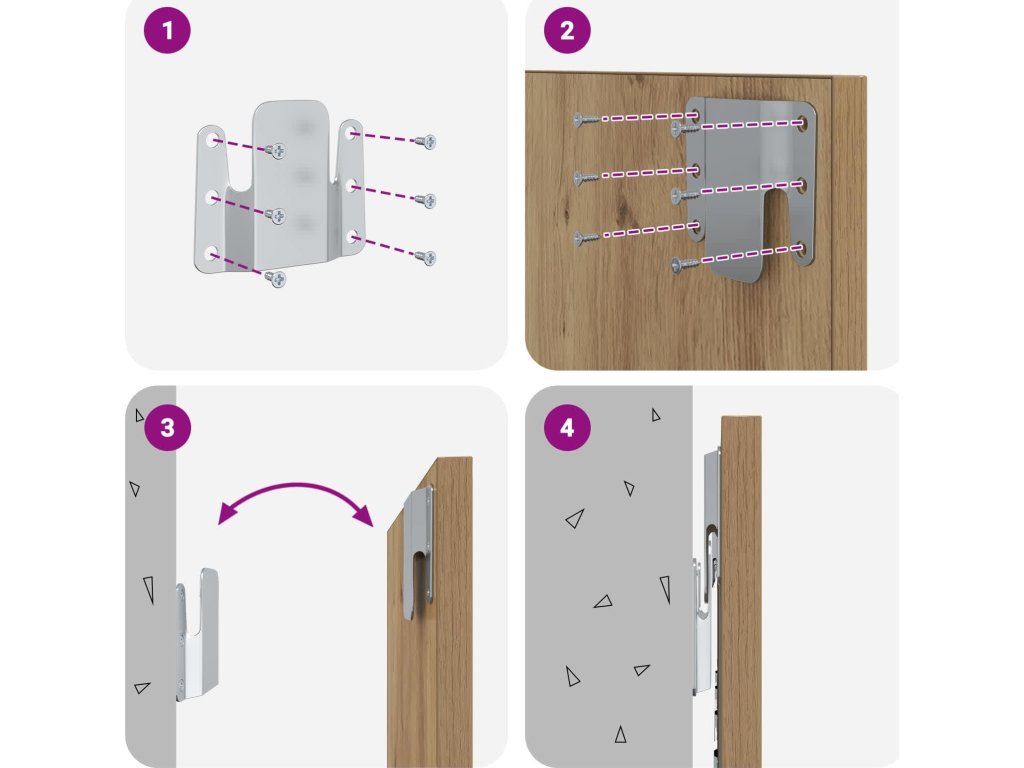 1

2

3

4