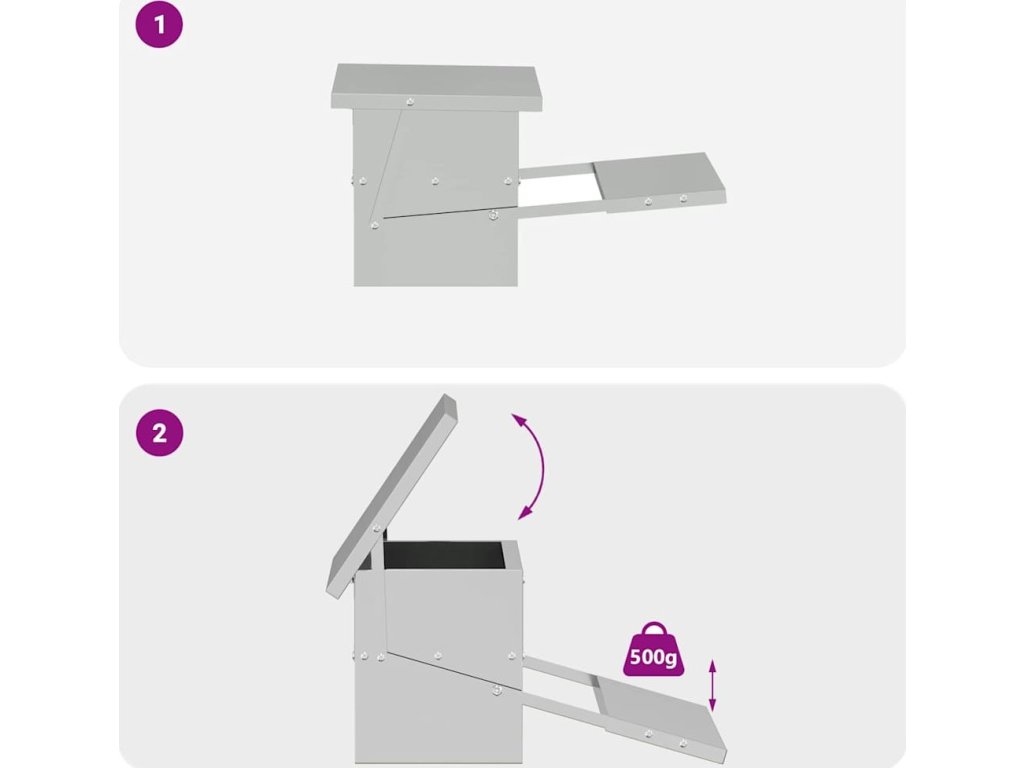 1

2

500g