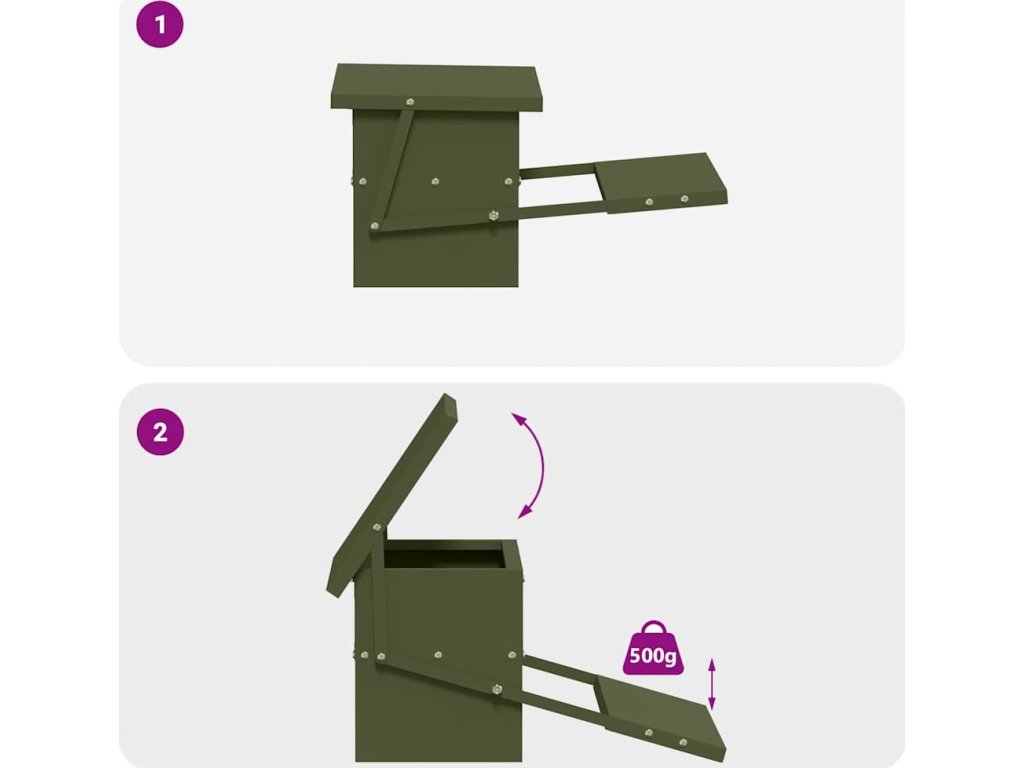 1

2

500g