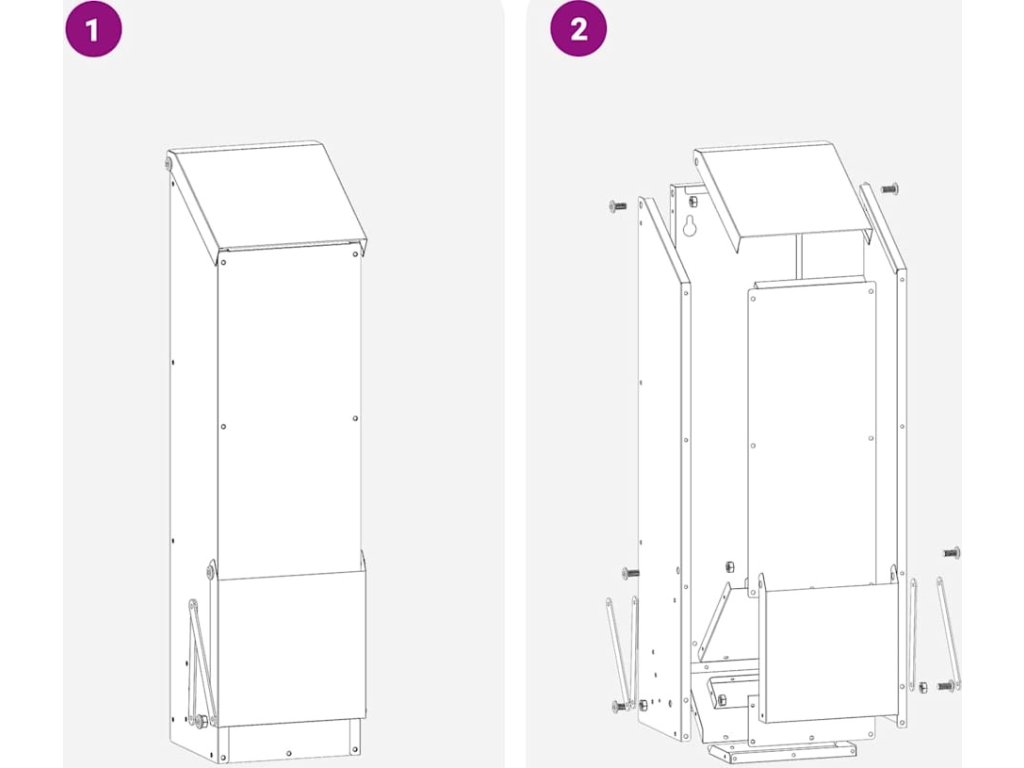 1

2