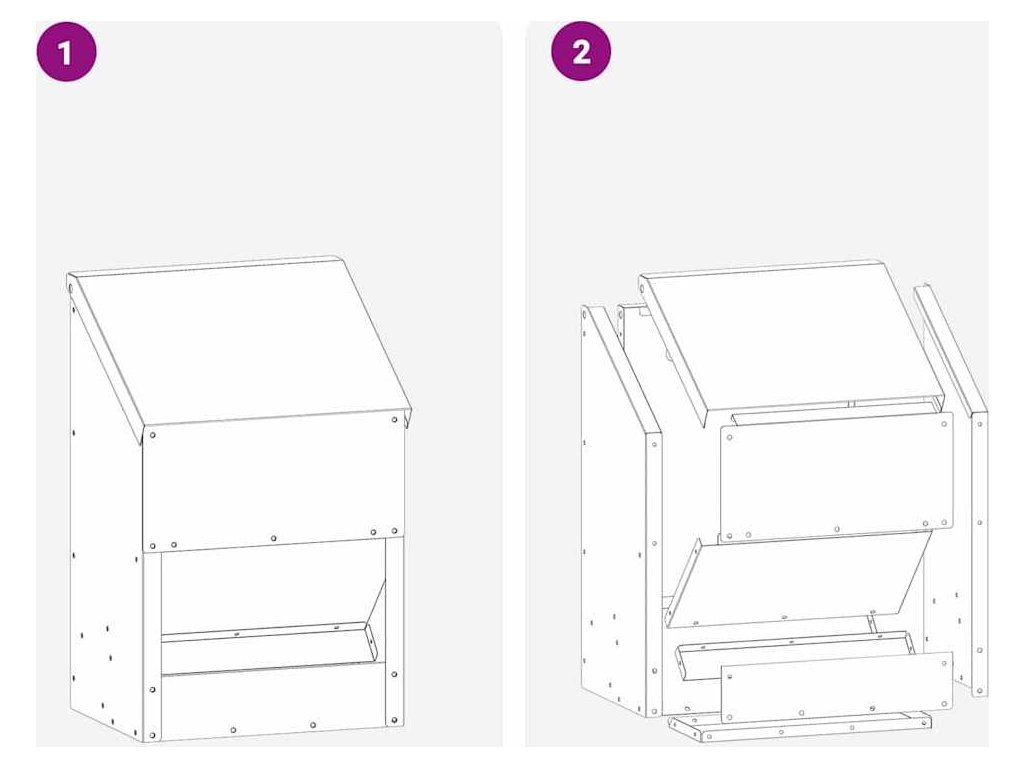 1

2