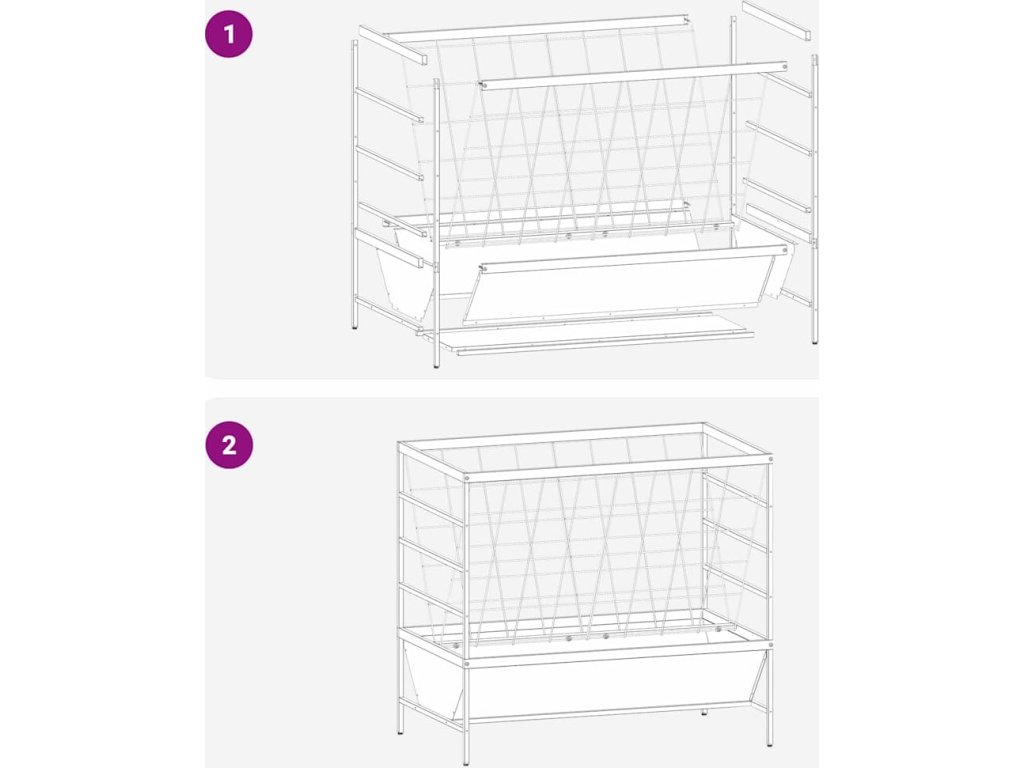 1

2