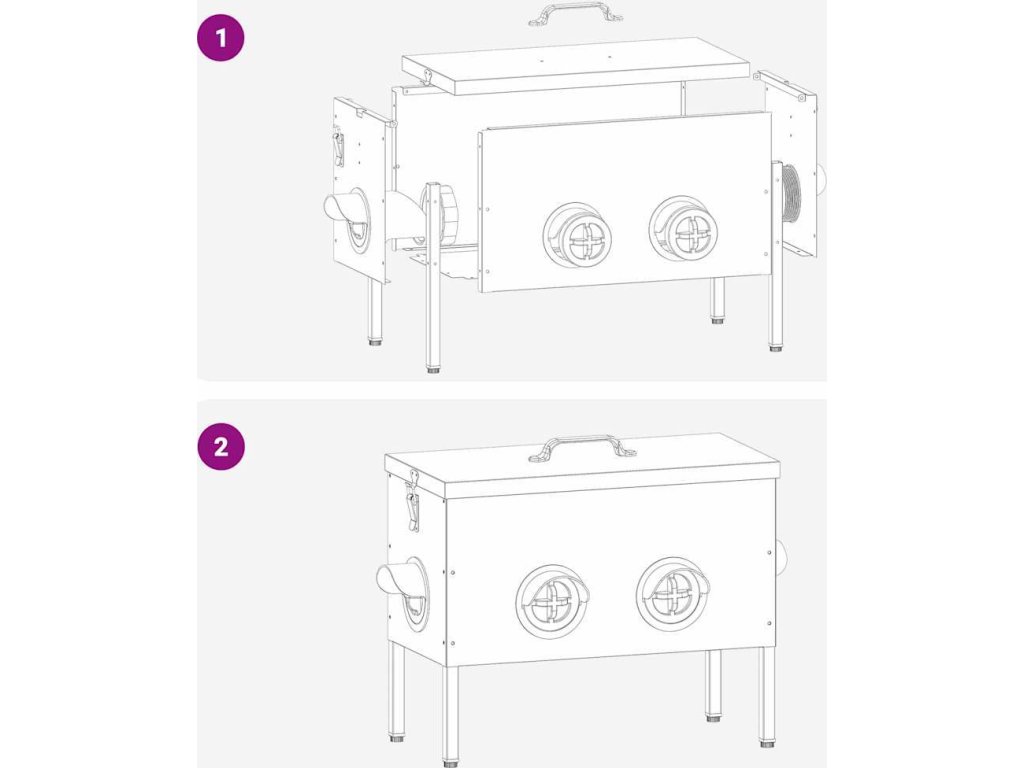 1

2