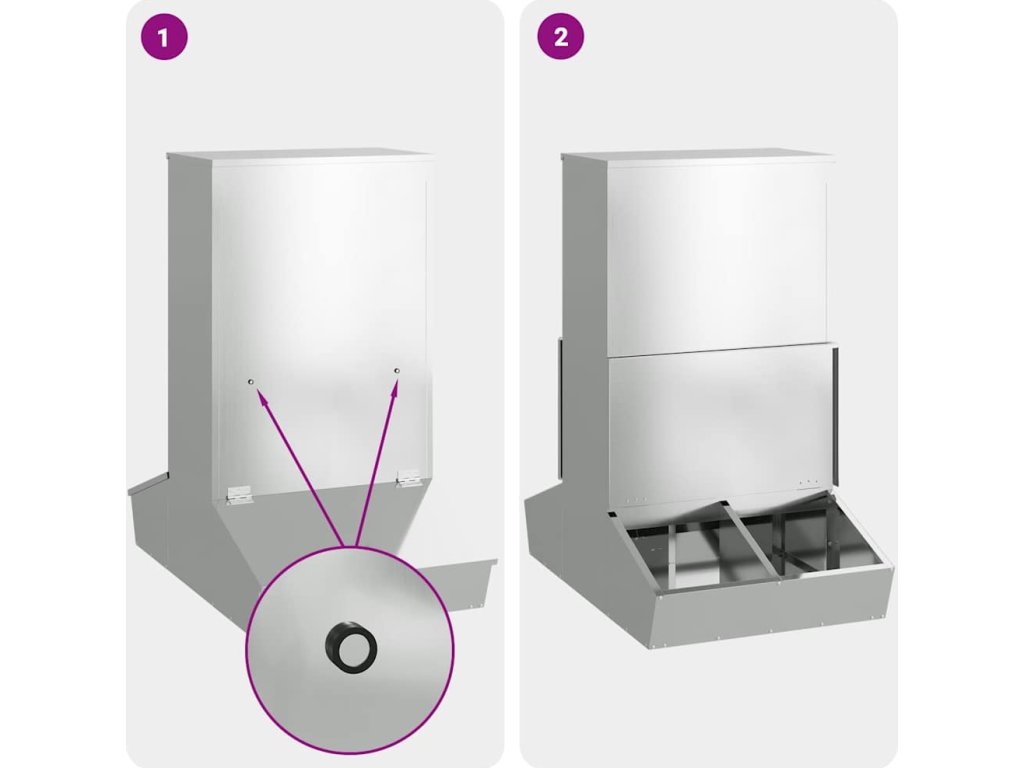 1

2