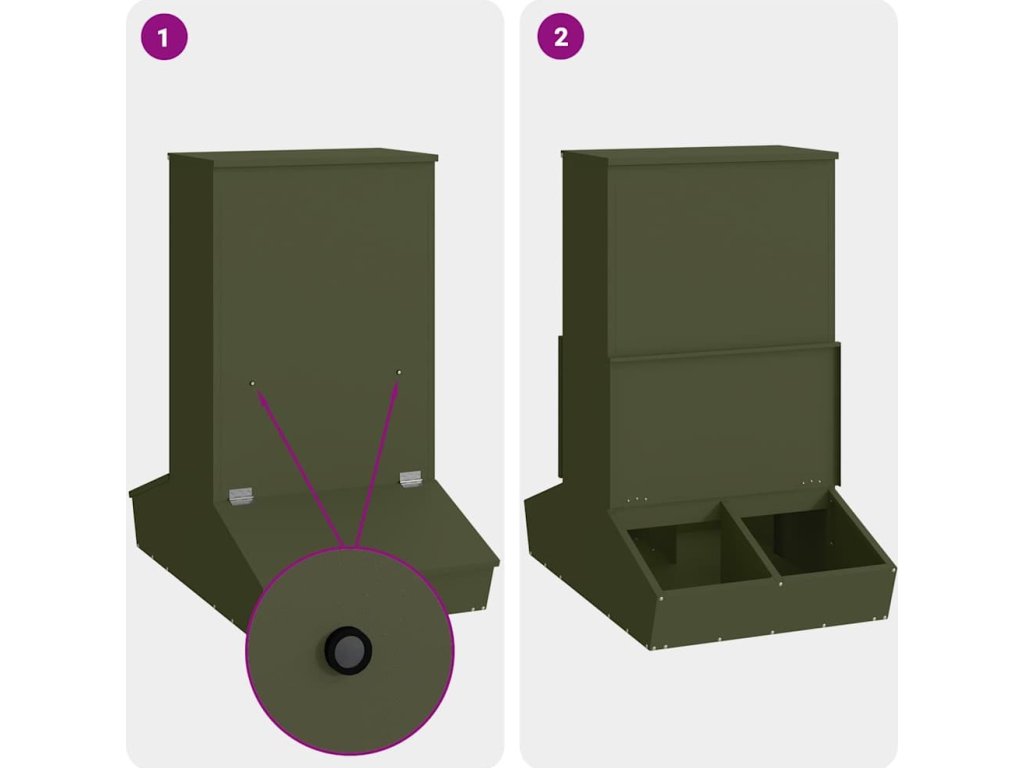 1

2