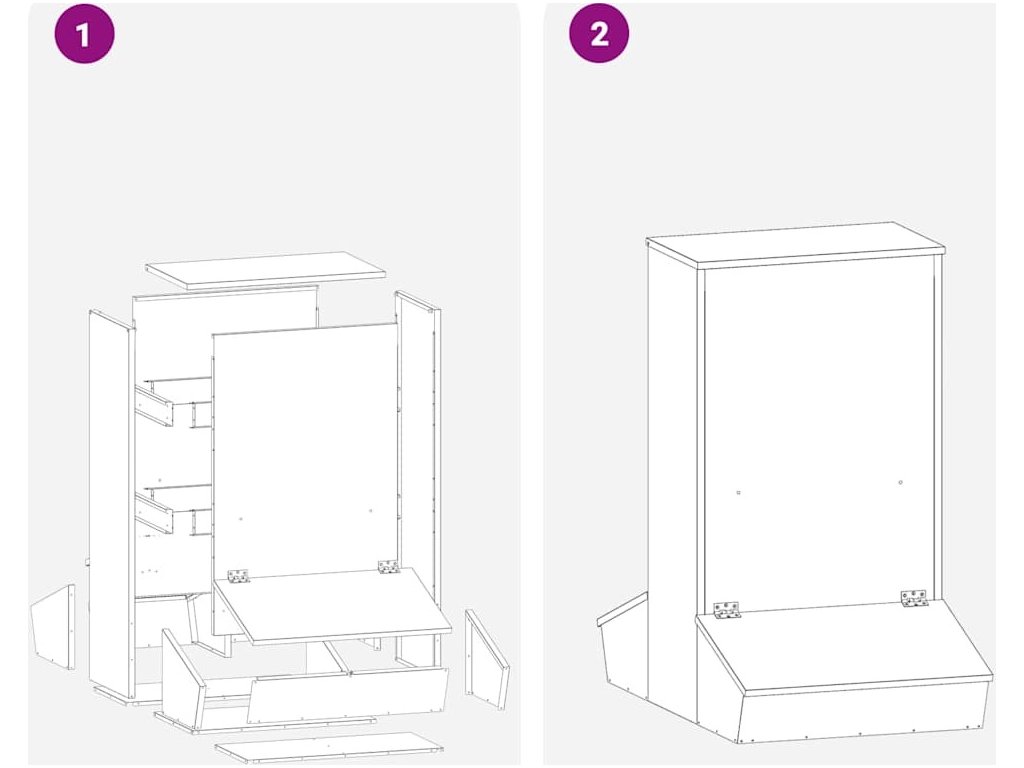 1

2