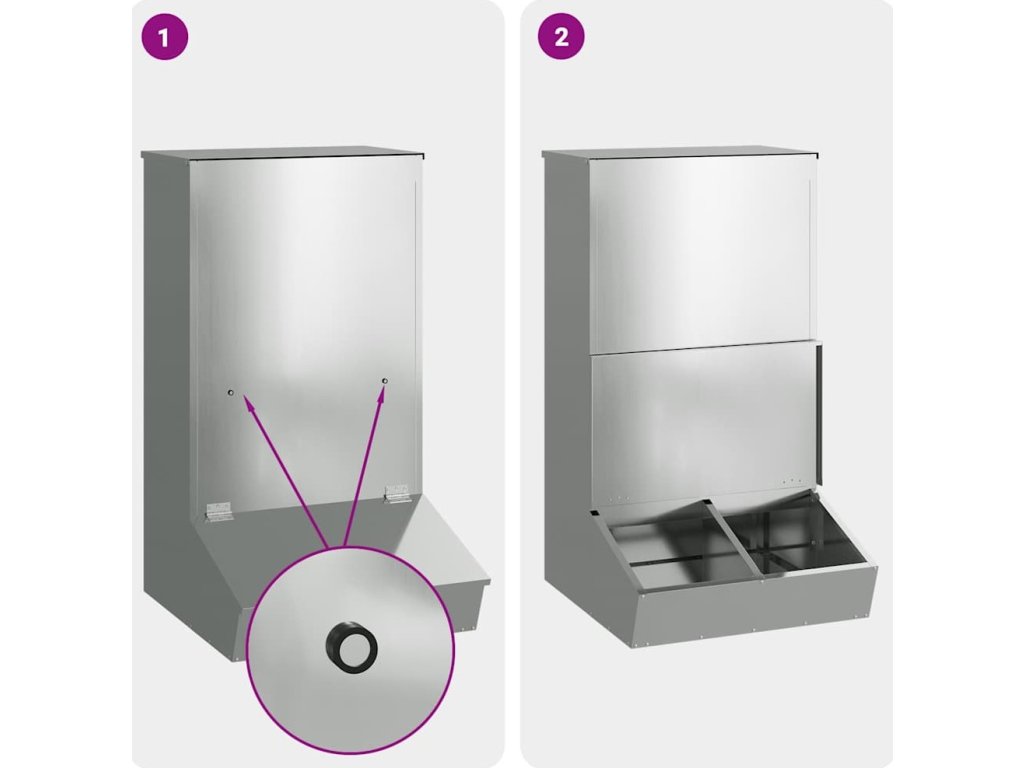 1

2