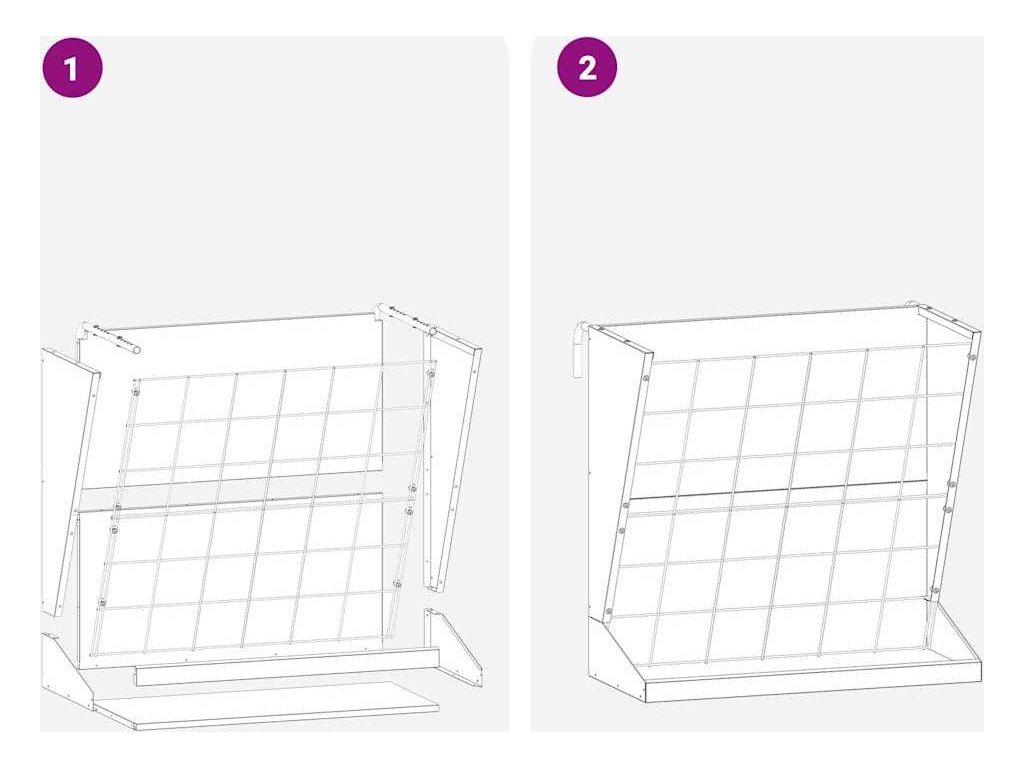 1

2