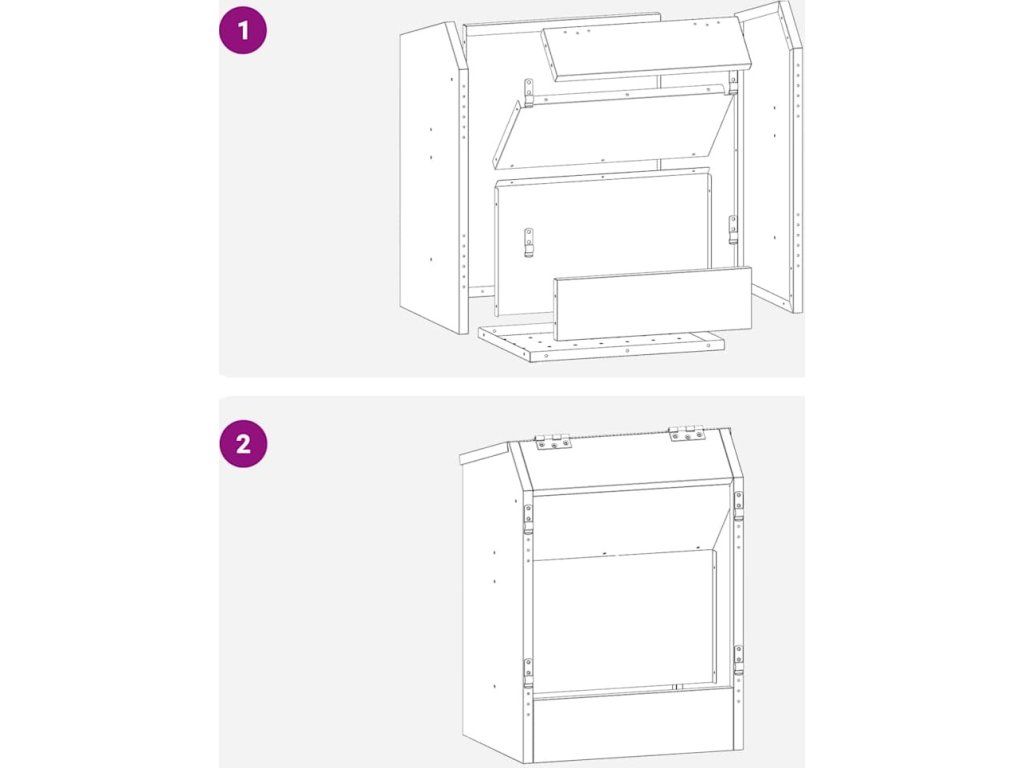 1

2