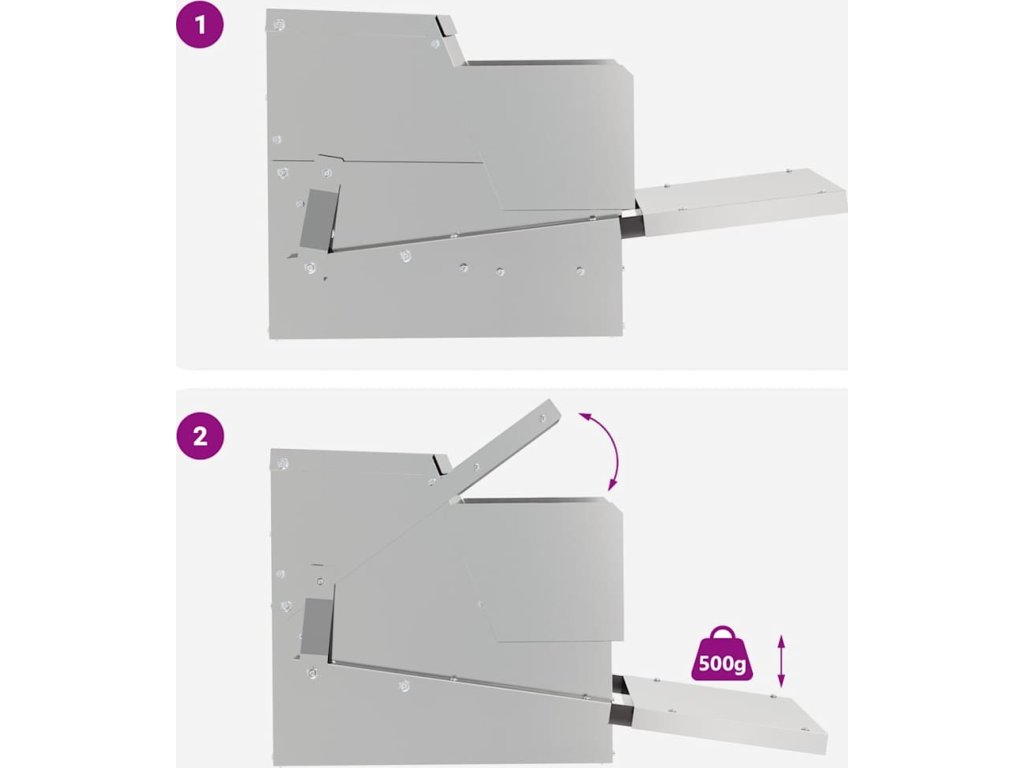 1

2

500g