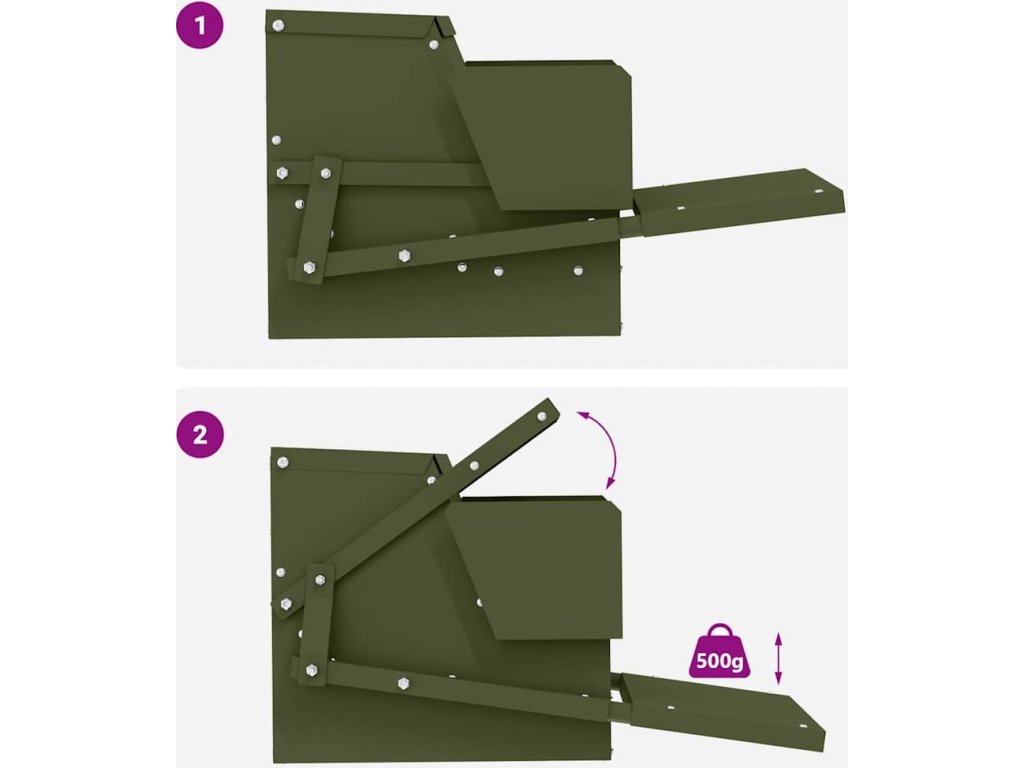 1

2

500g