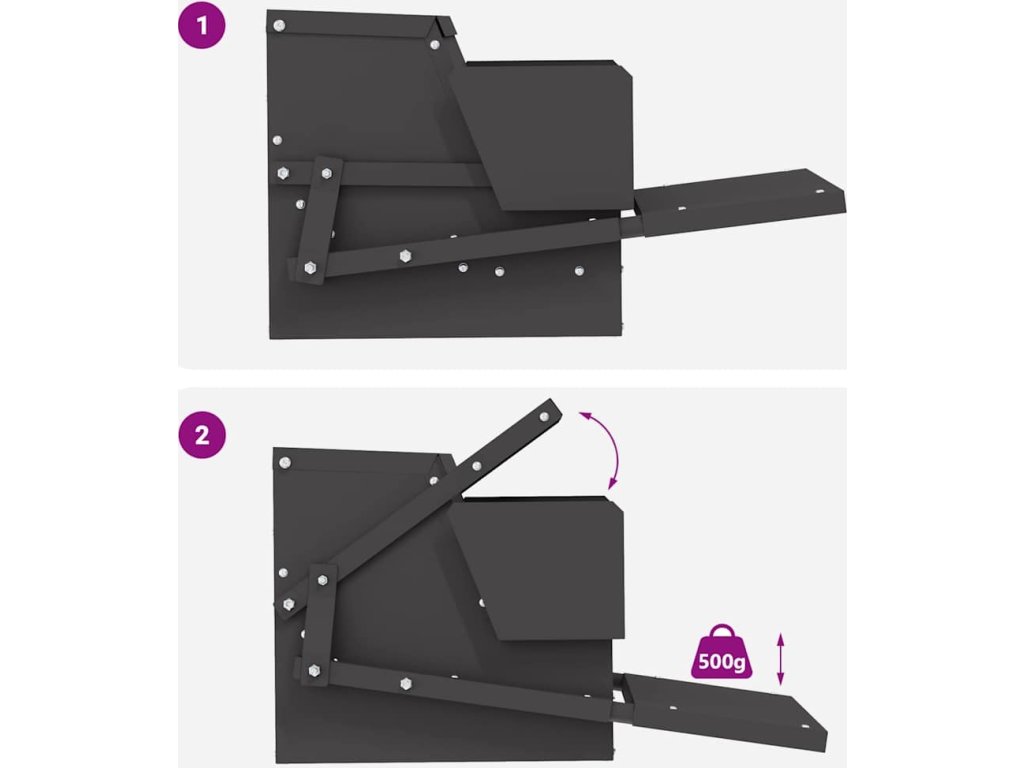 1

2

500g