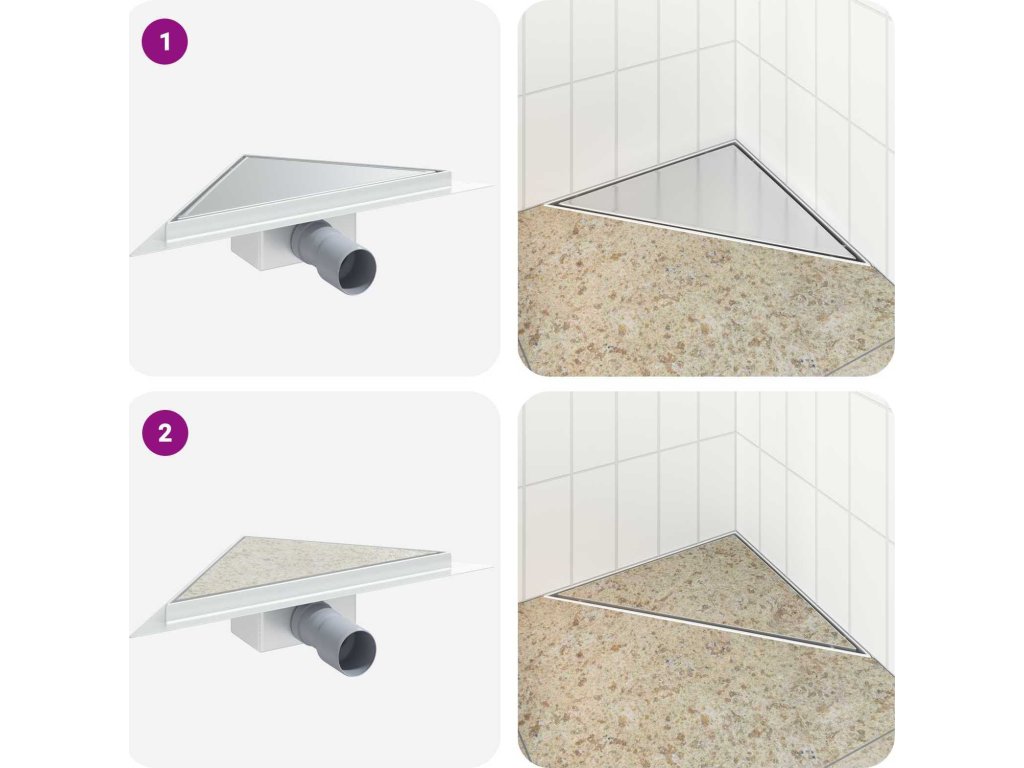 1

2