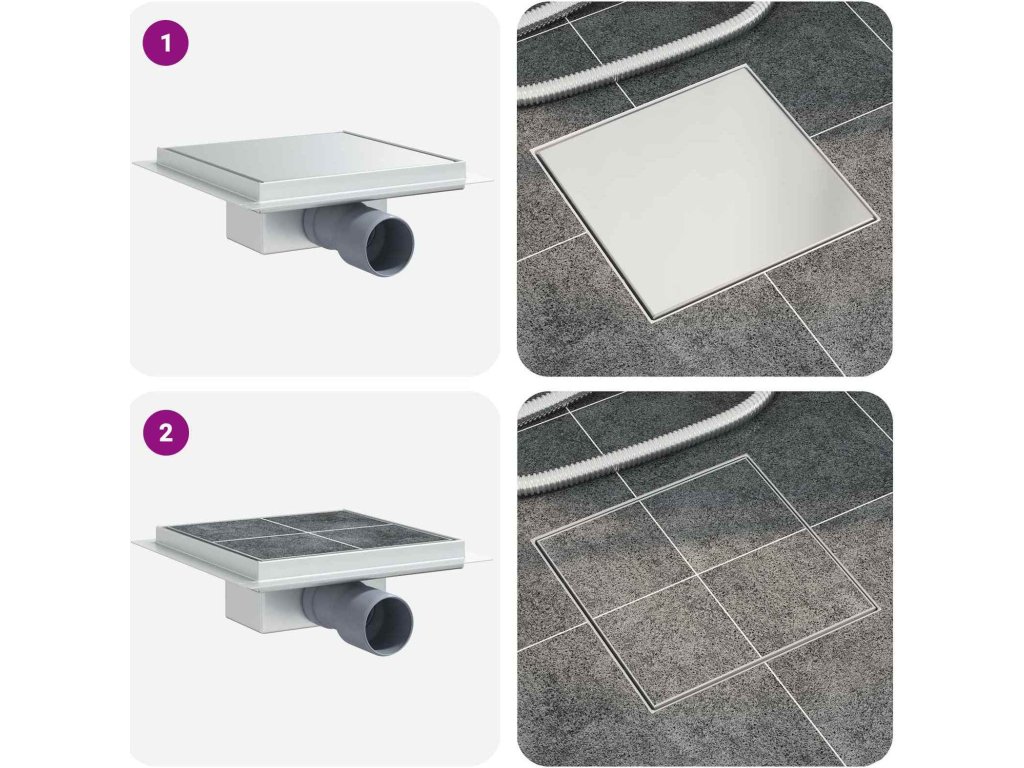 1

2