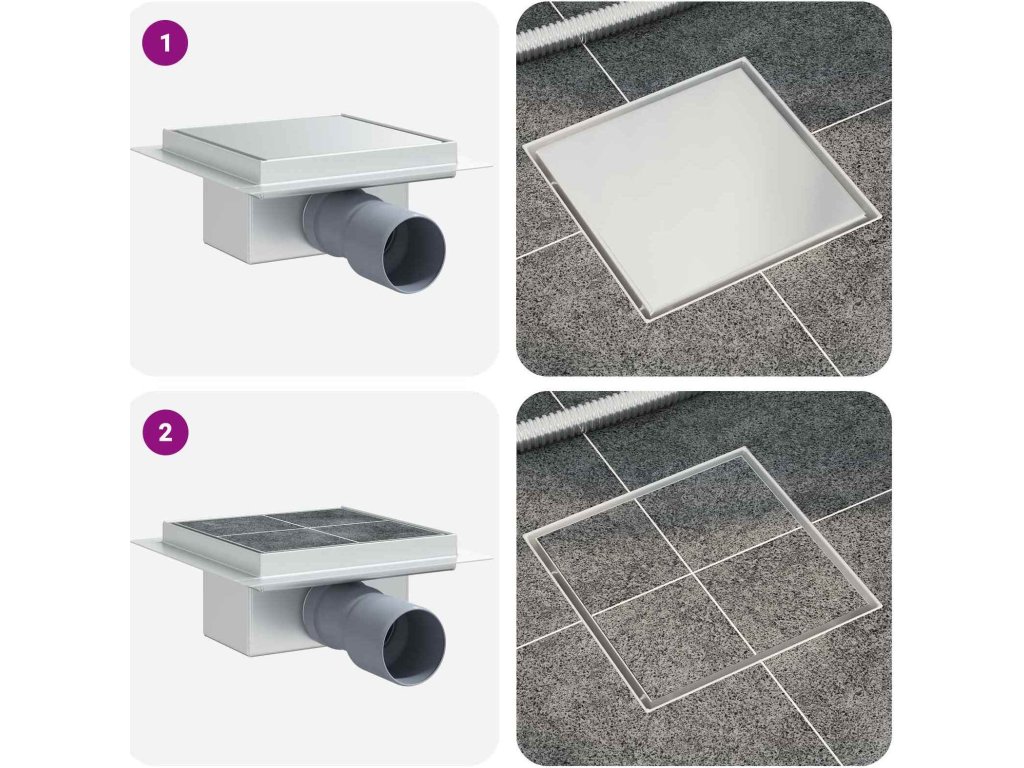 1

2