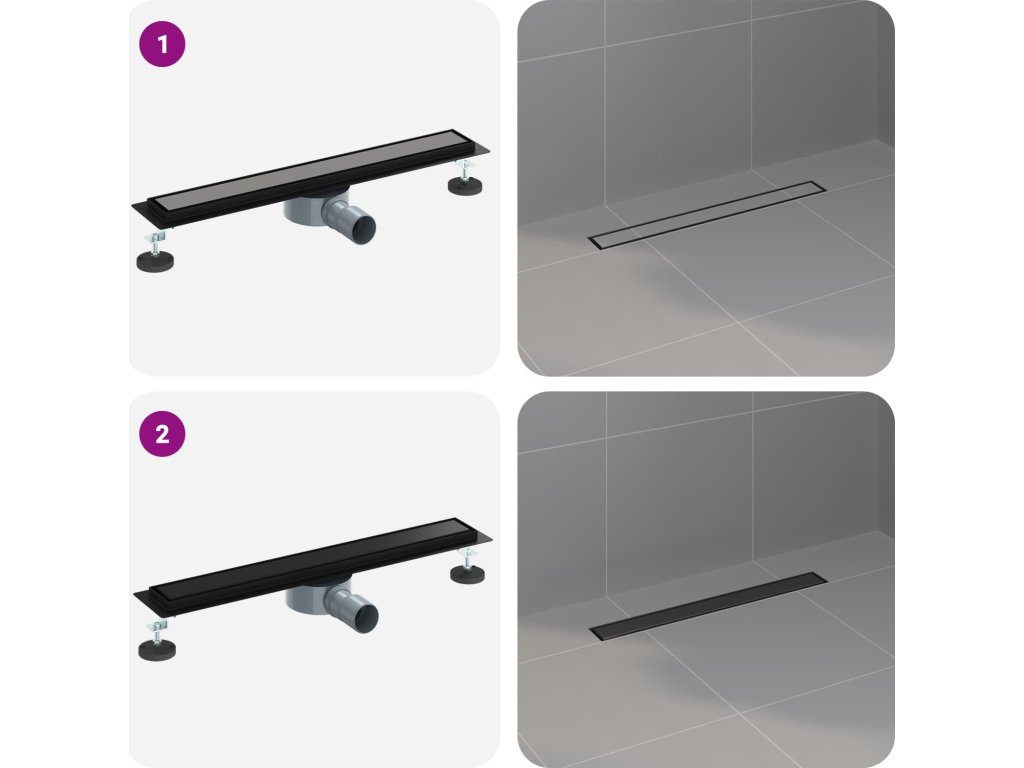 1

2