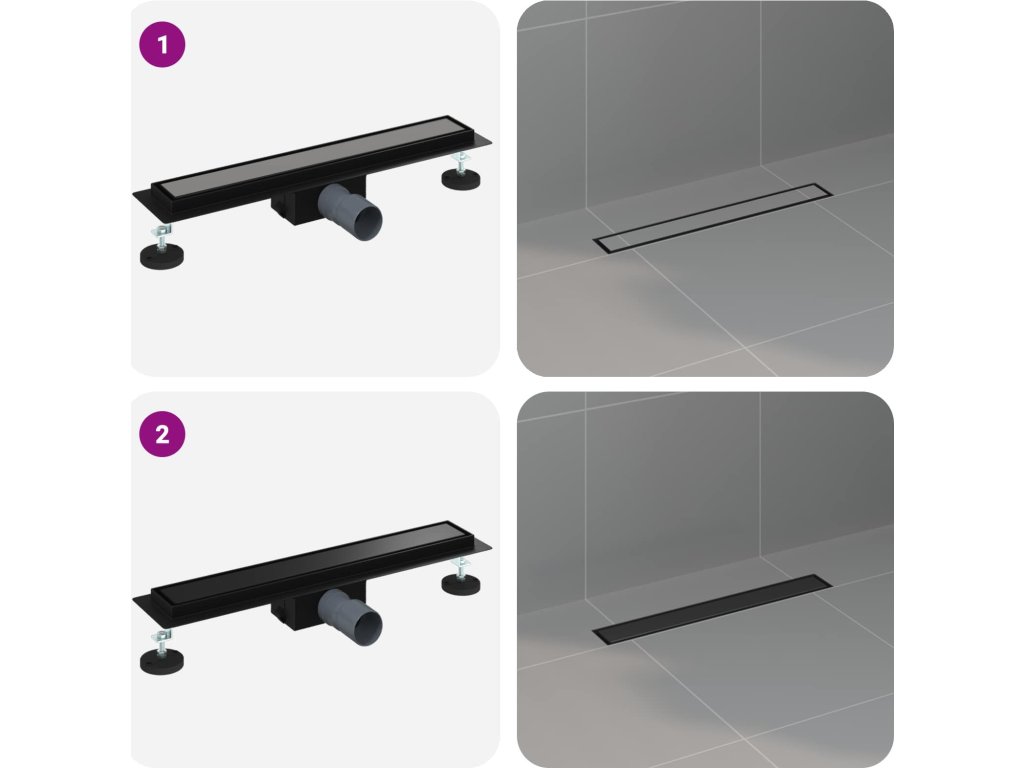 1

2