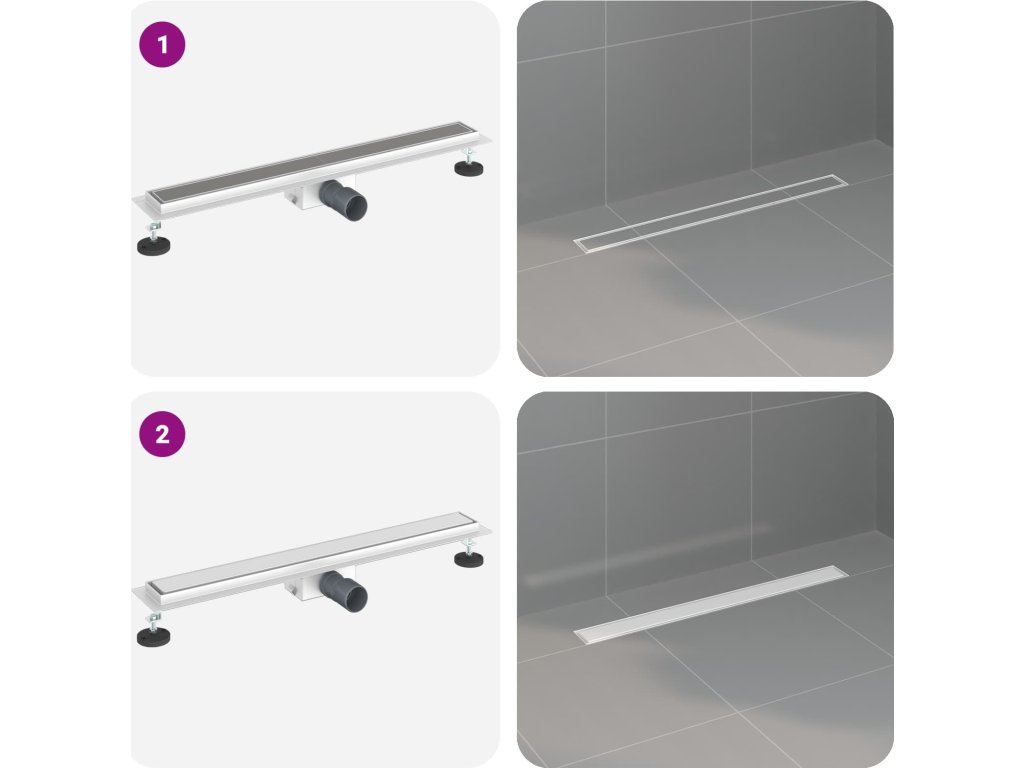 1

2