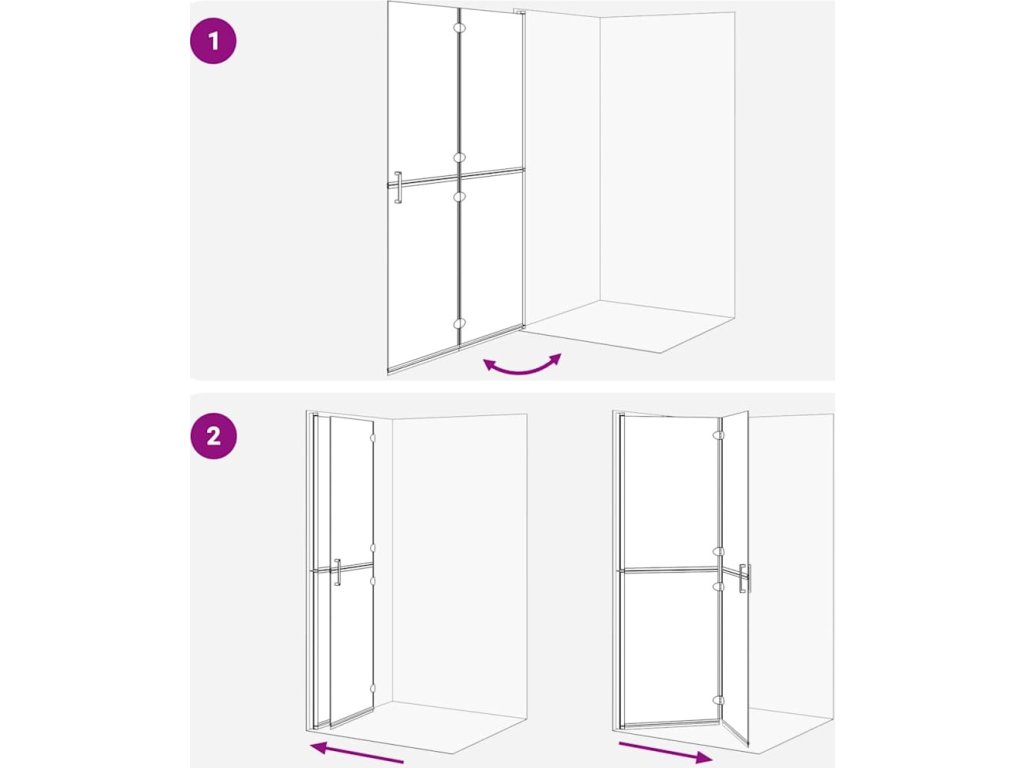 1

2