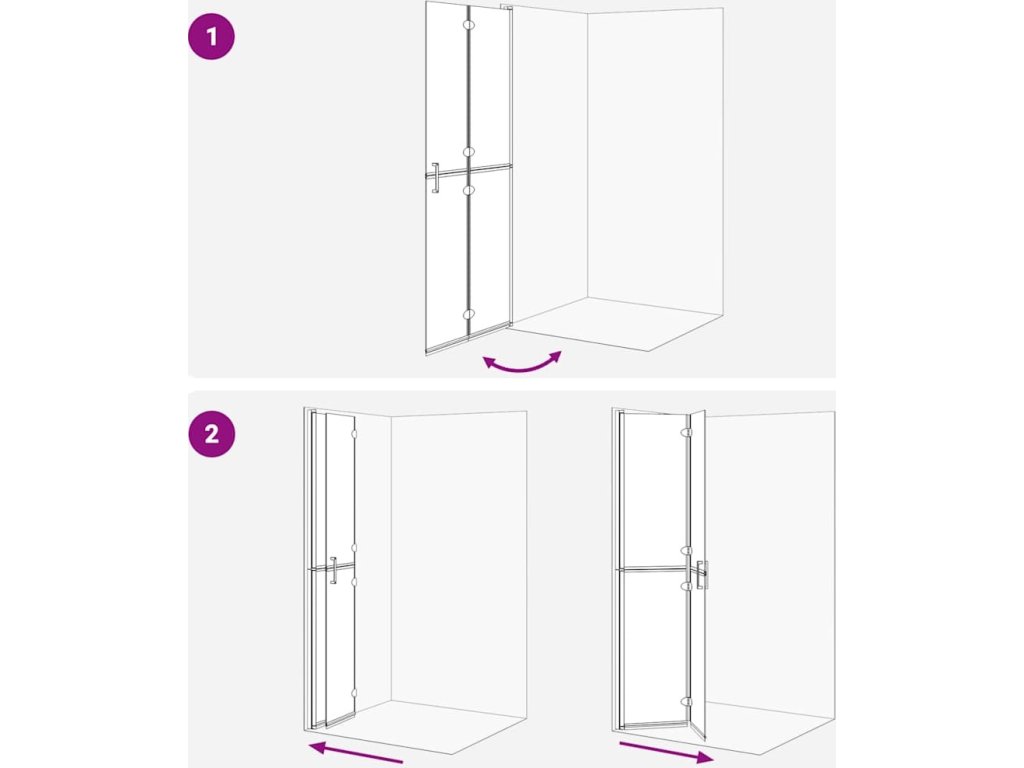 1

2