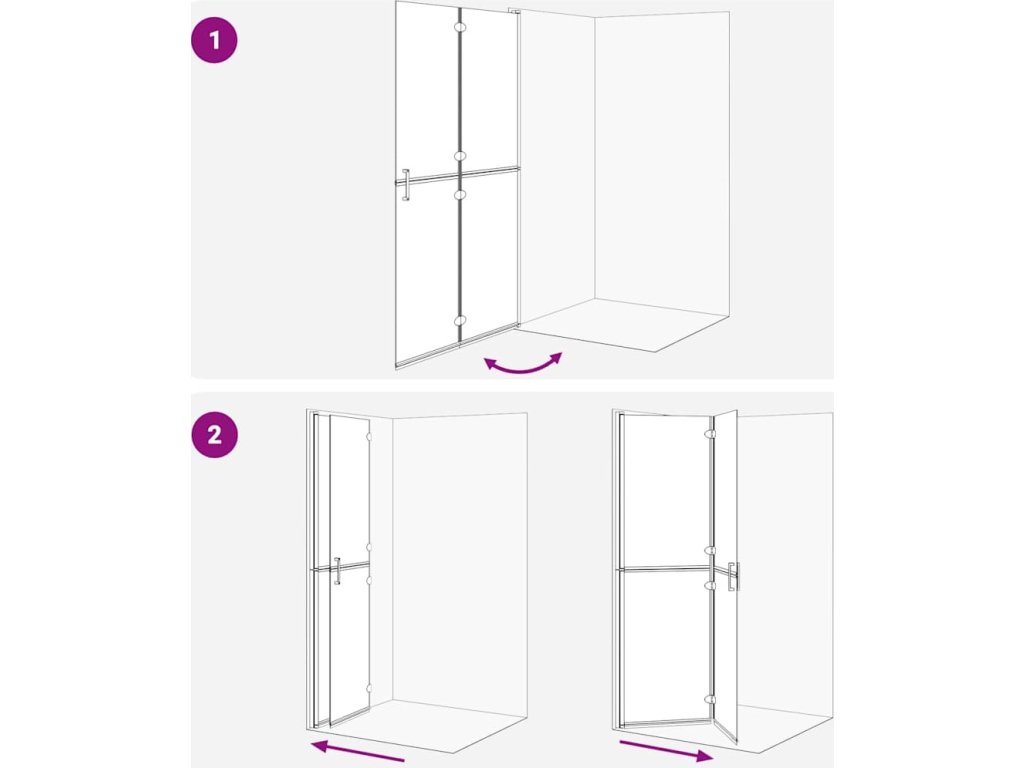 1

2