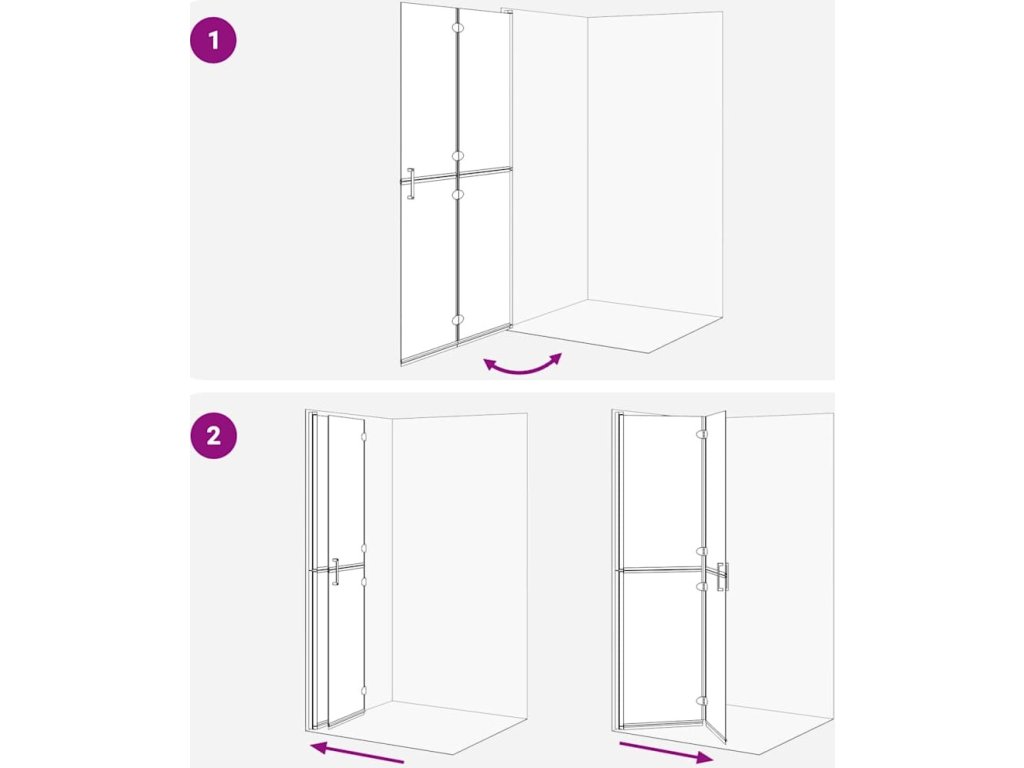 1

2