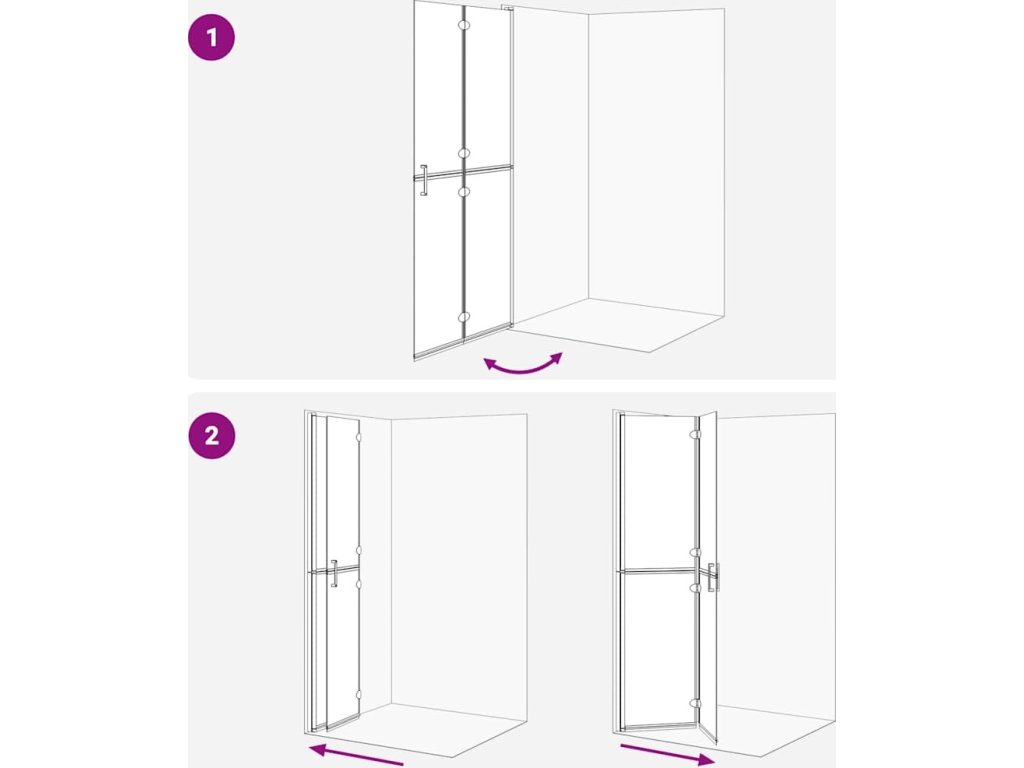 1

2