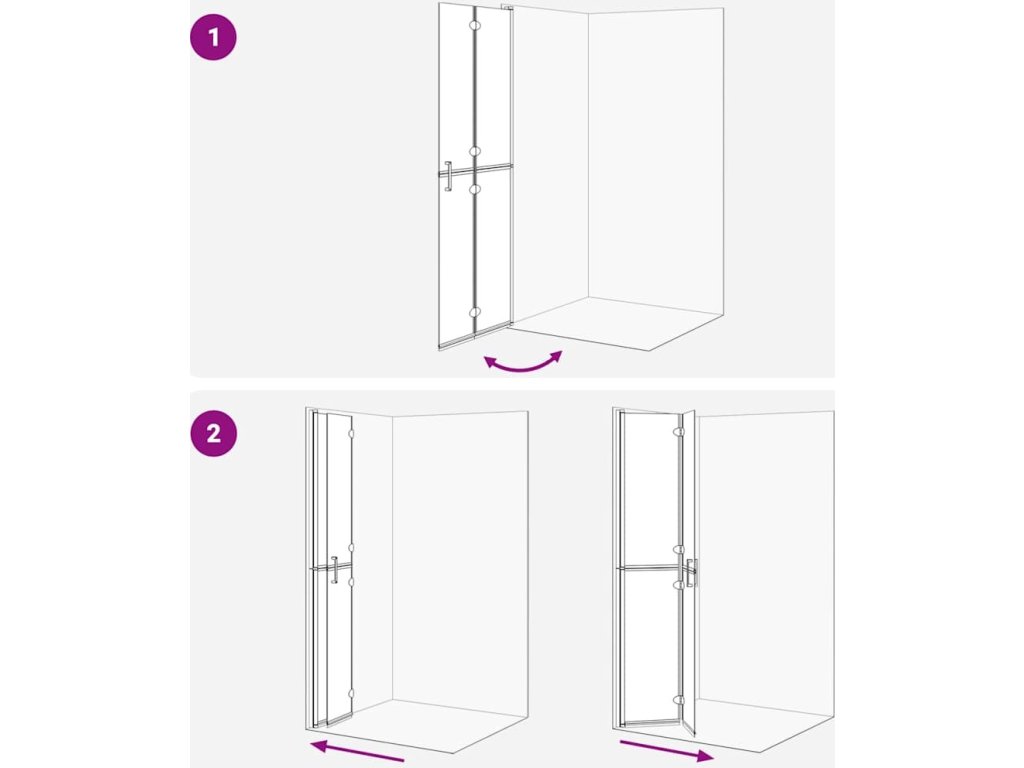 1

2