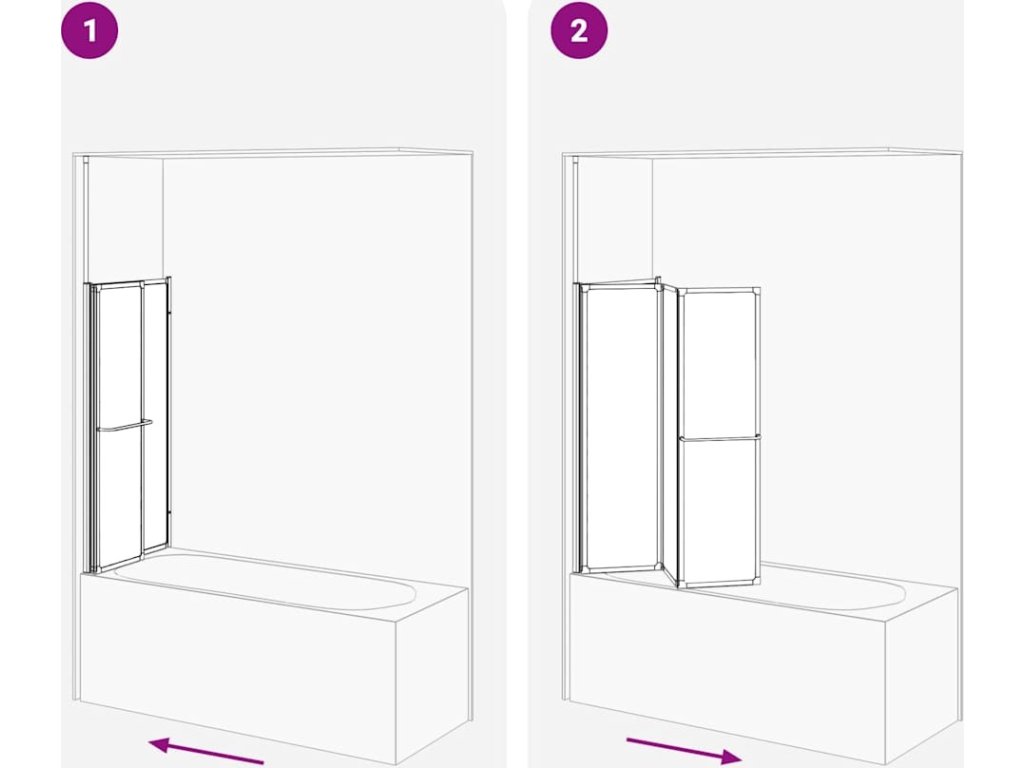 1

2