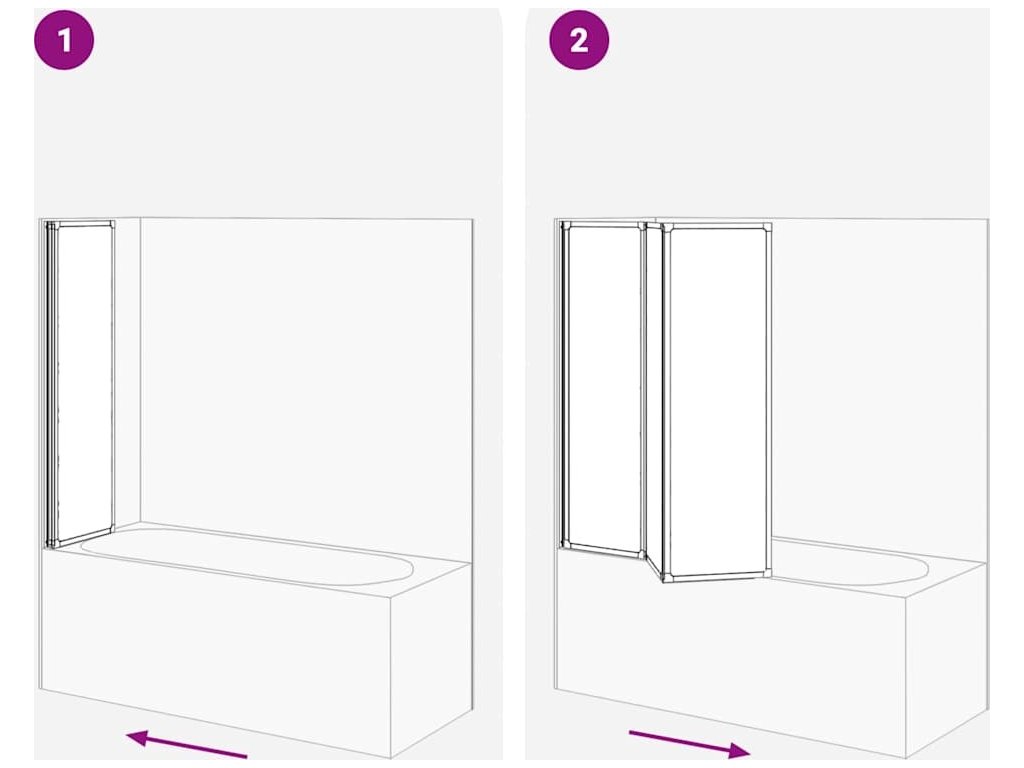 1

2