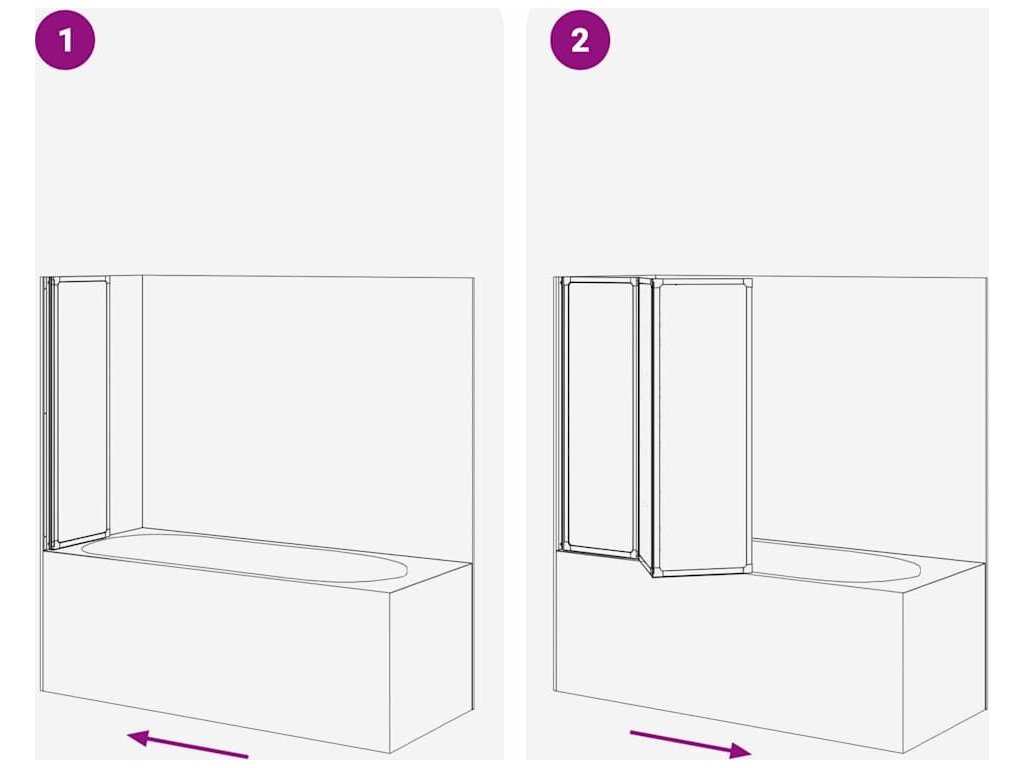 1

2