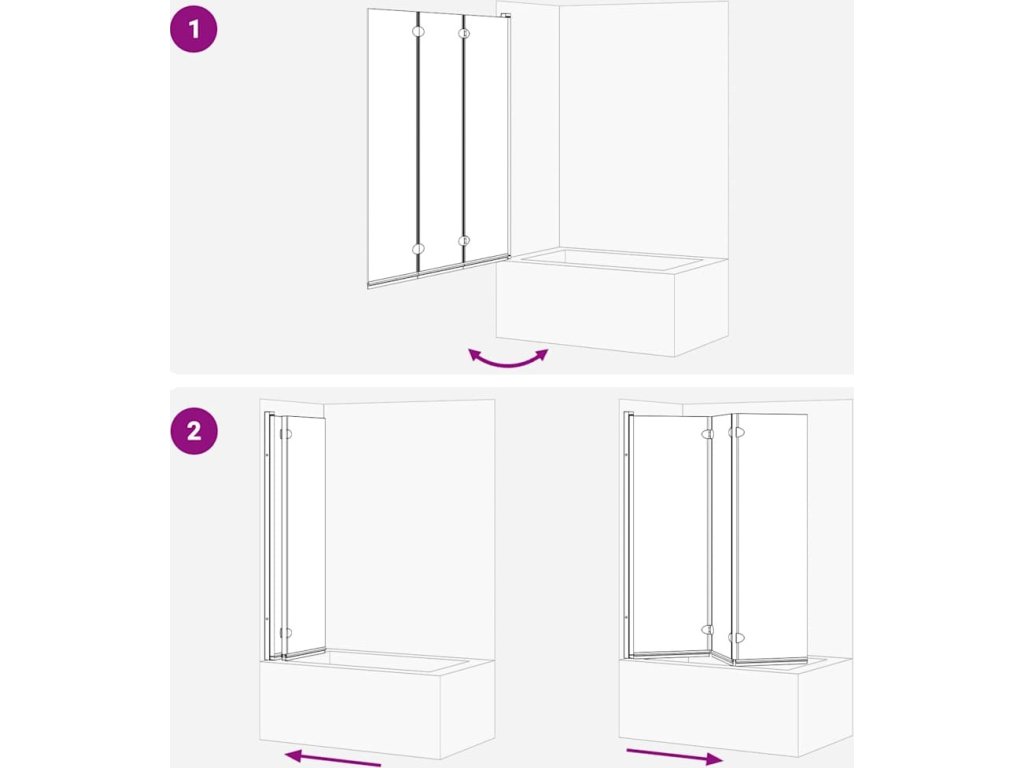 1

2