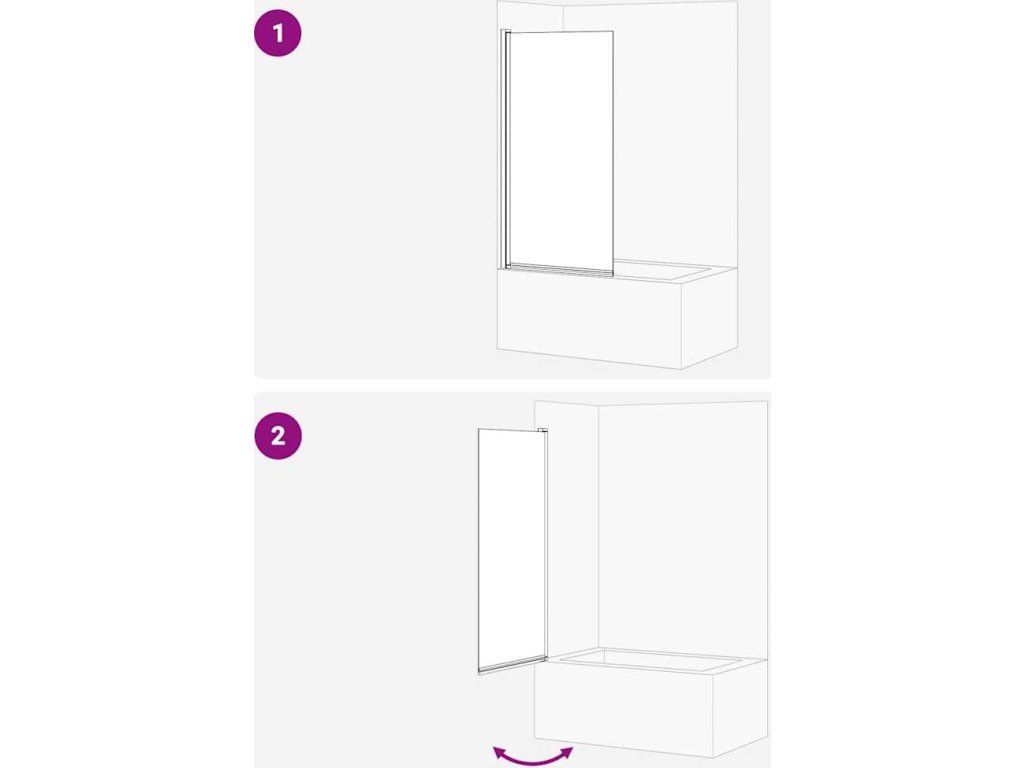 1

2