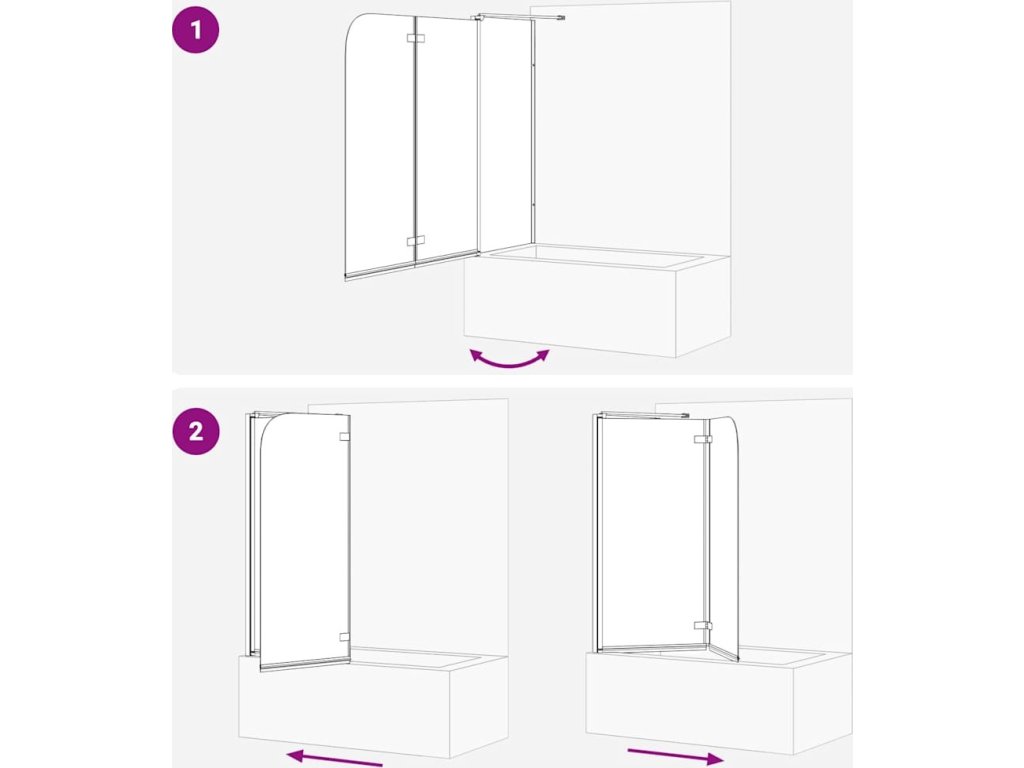 1

2