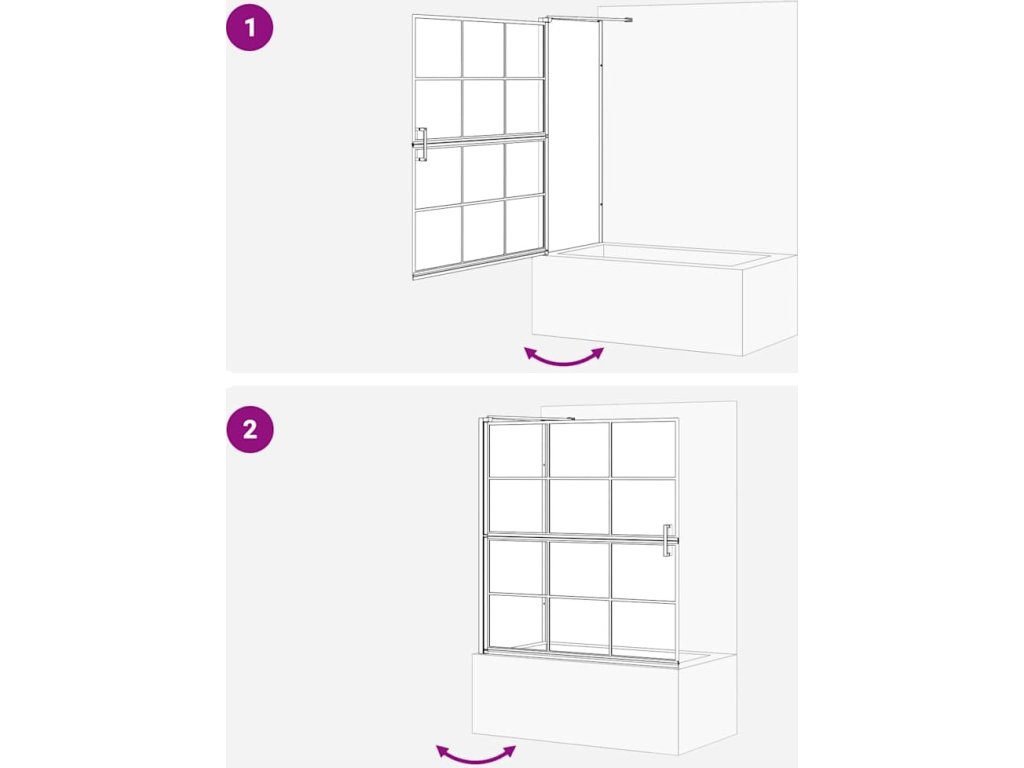 1

2