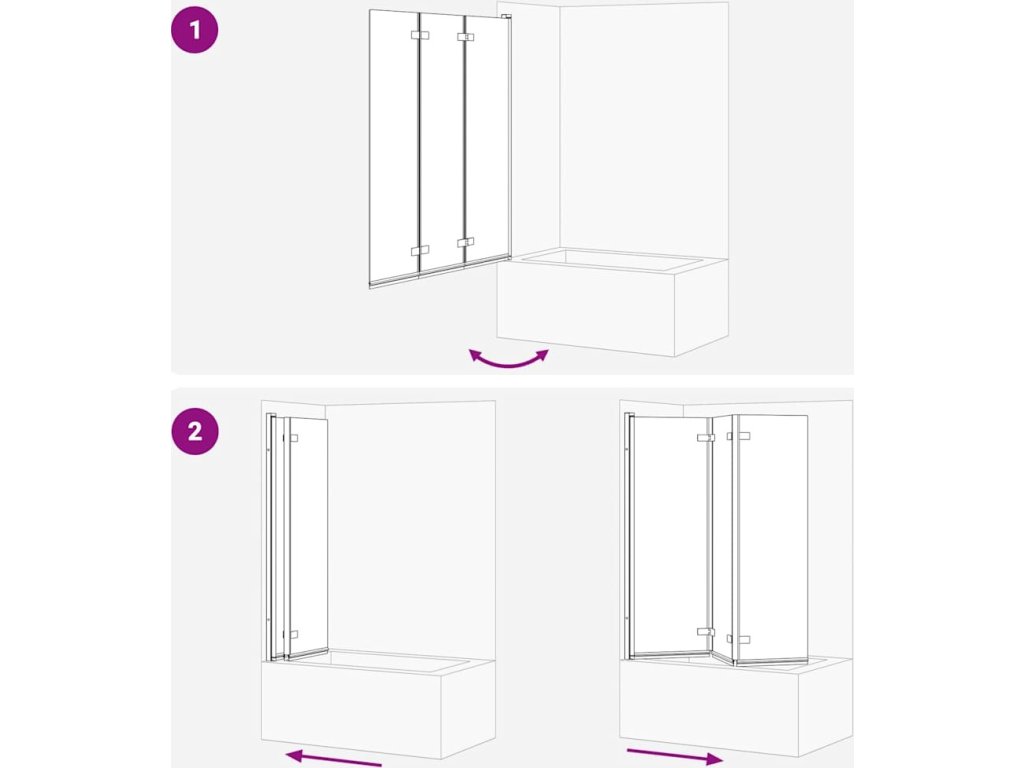 1

2