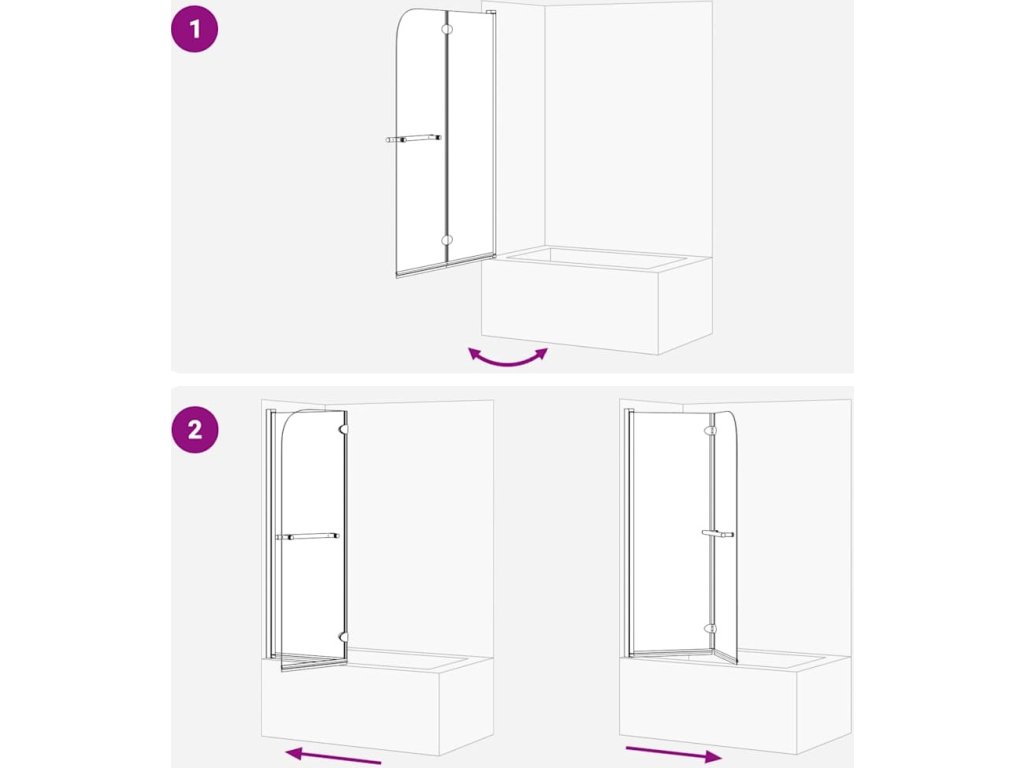 1

2