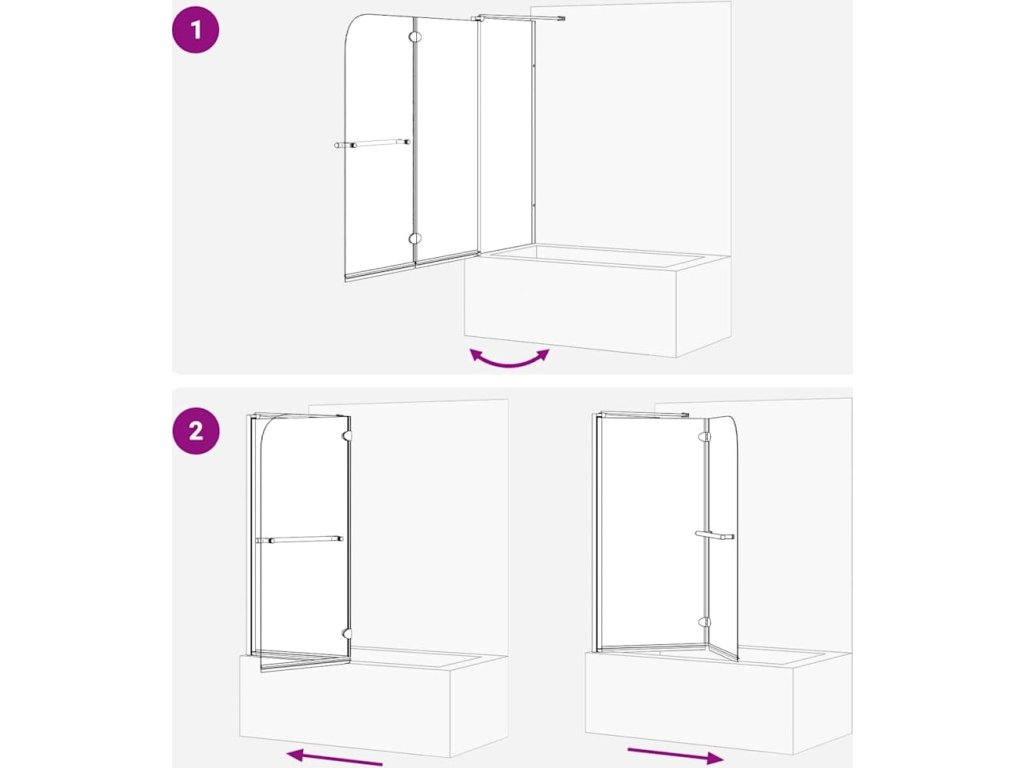 1

2