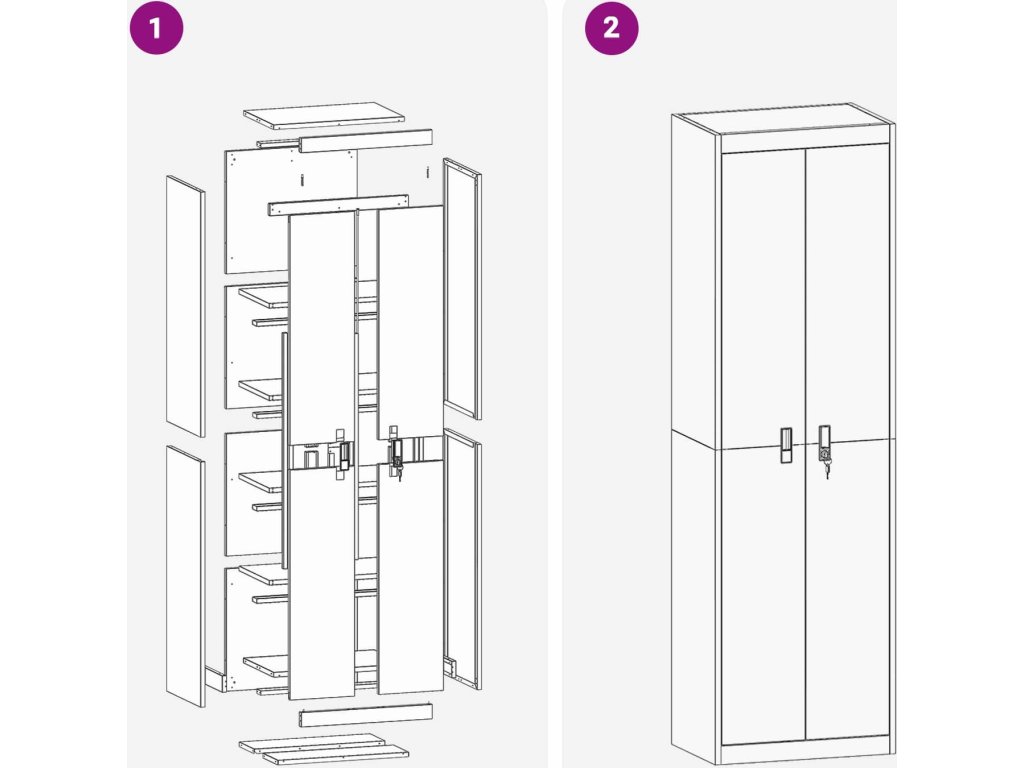 1

2