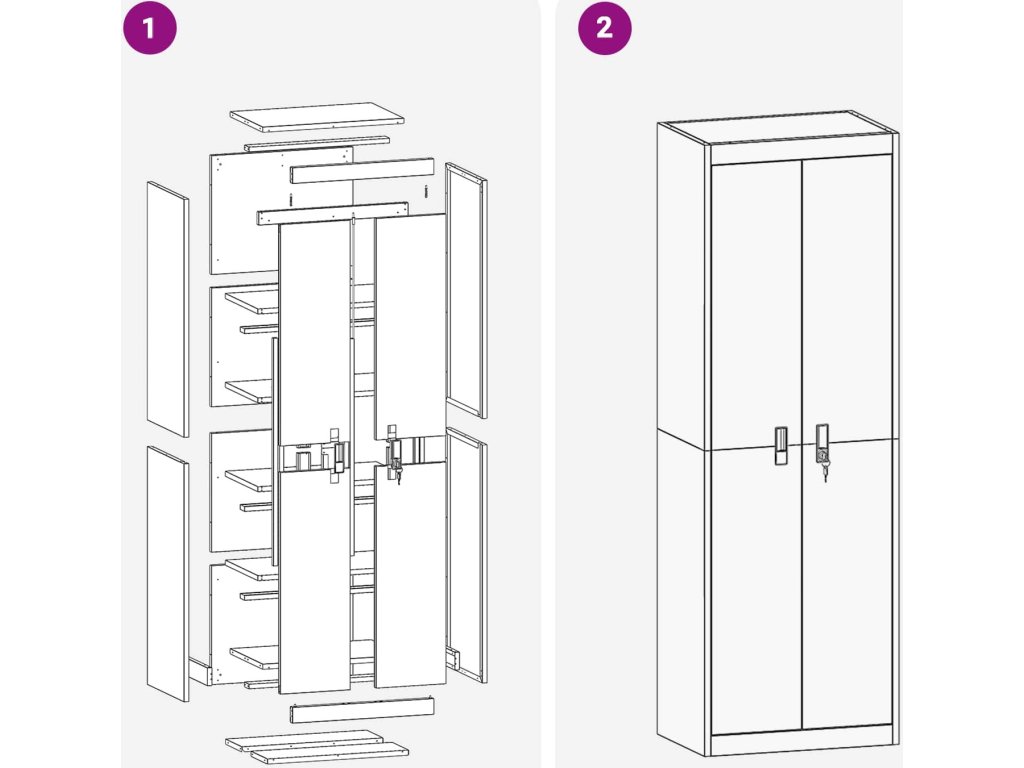 1

2