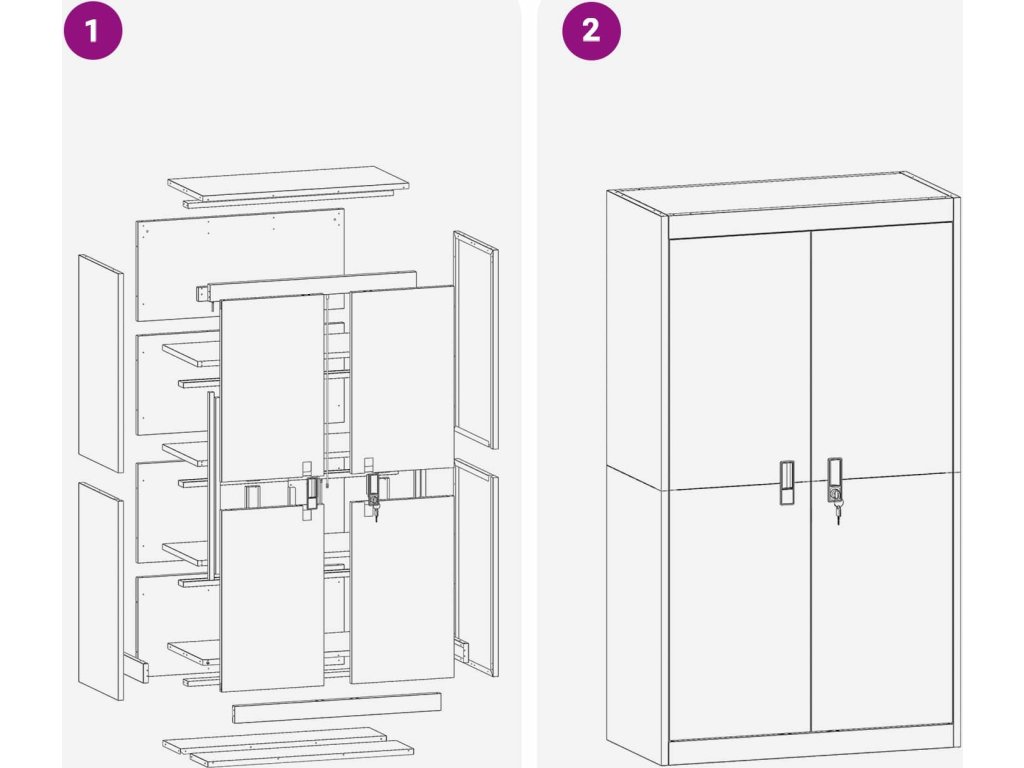 1

2