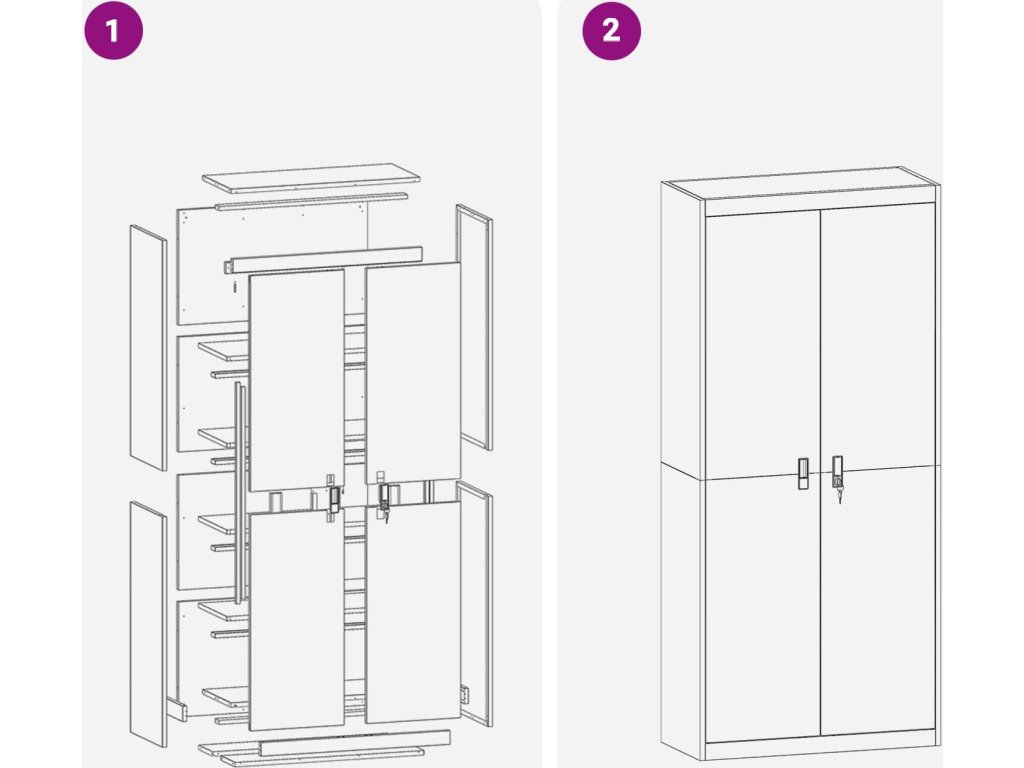 1

2