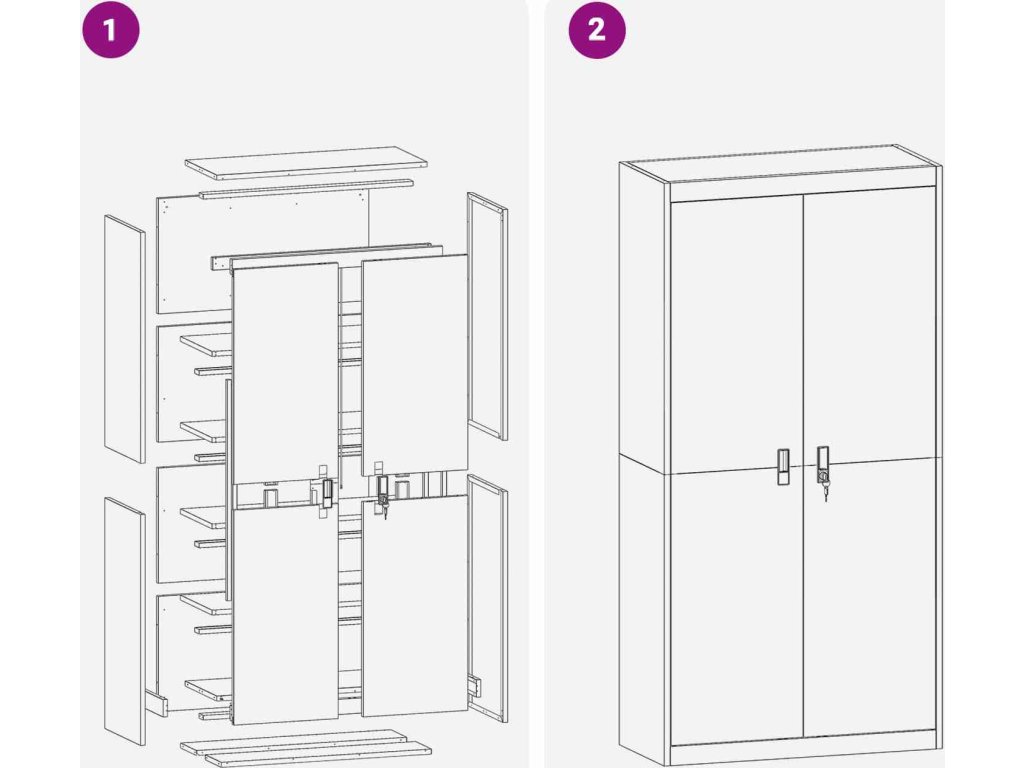 1

2