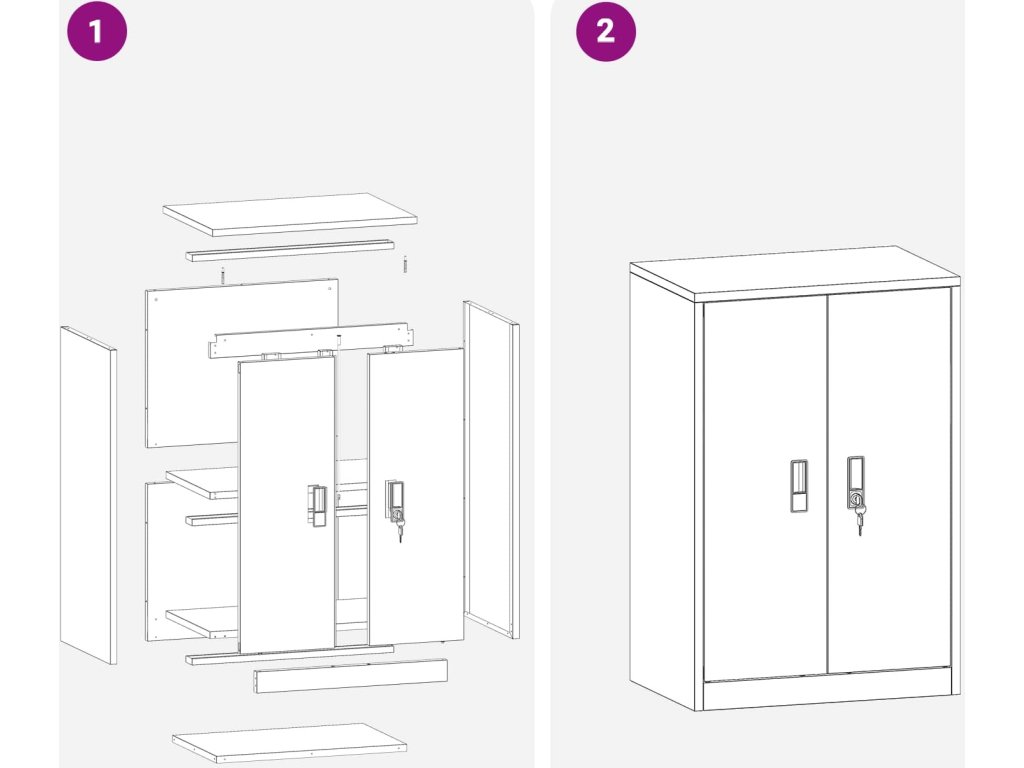 1

2