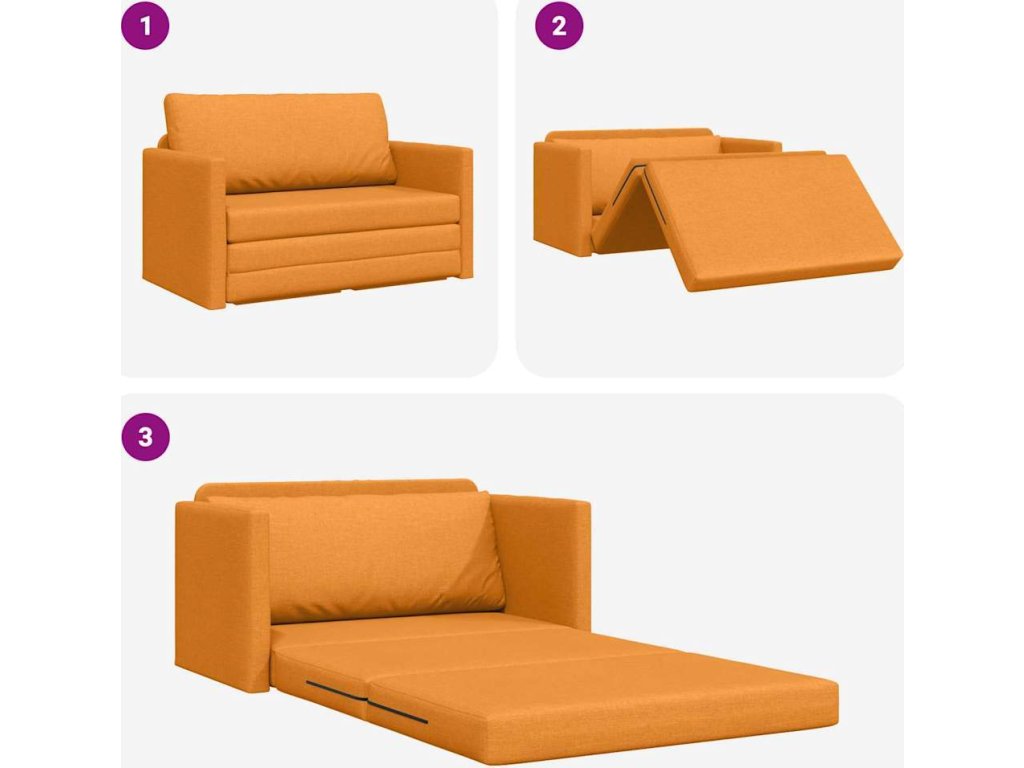 1

2

3